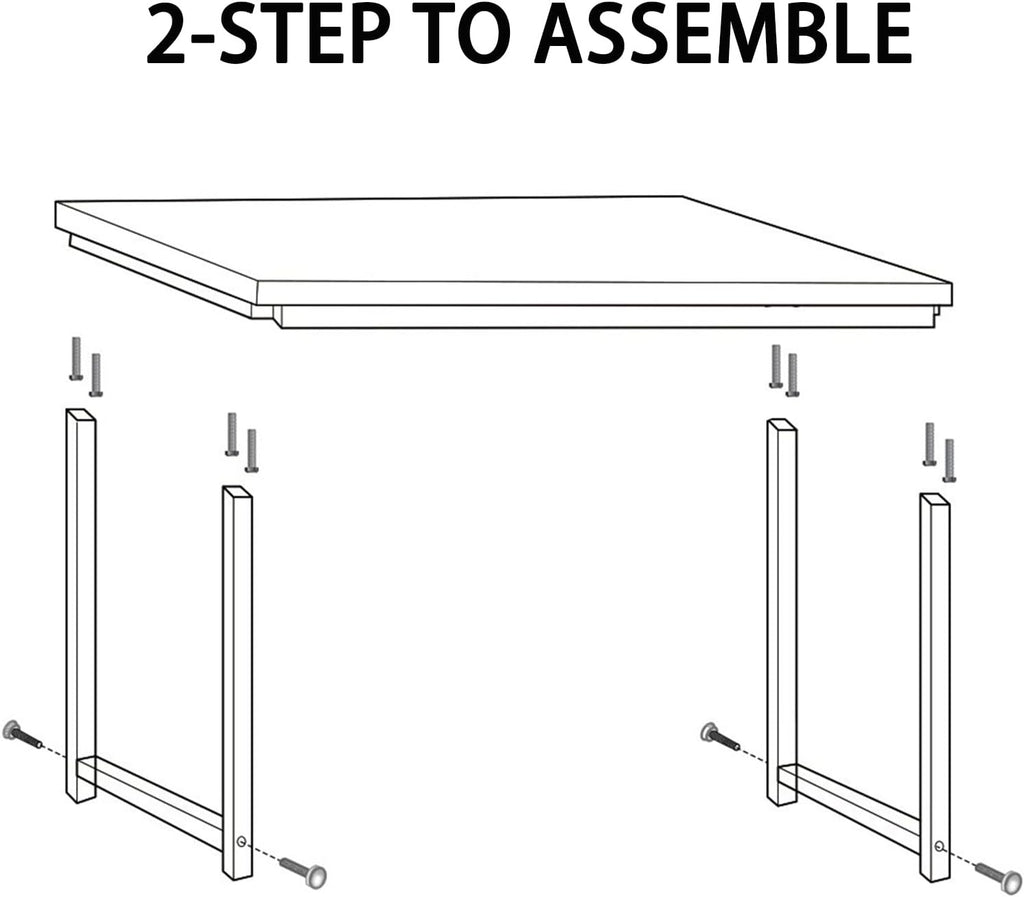 2-STEP TO ASSEMBLE