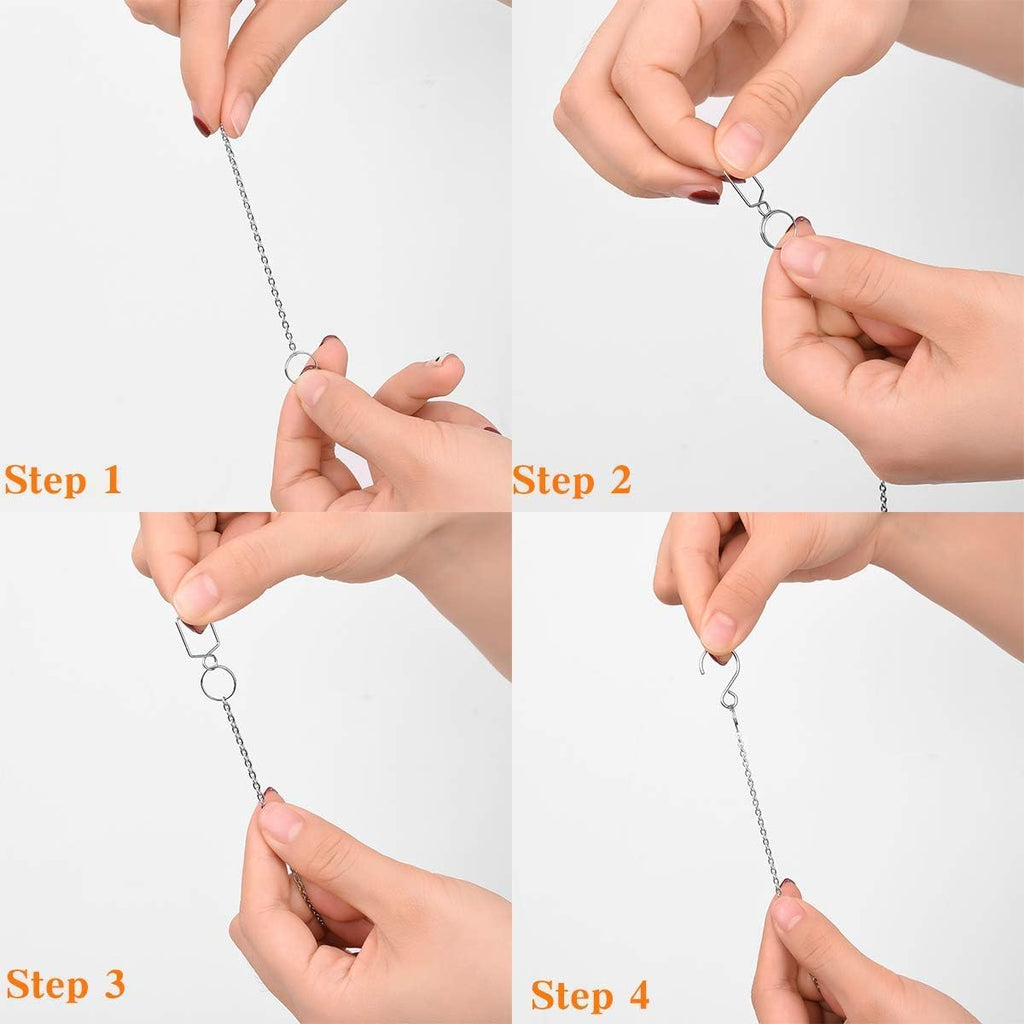 Step 1

Step 2

Step 3

Step 4