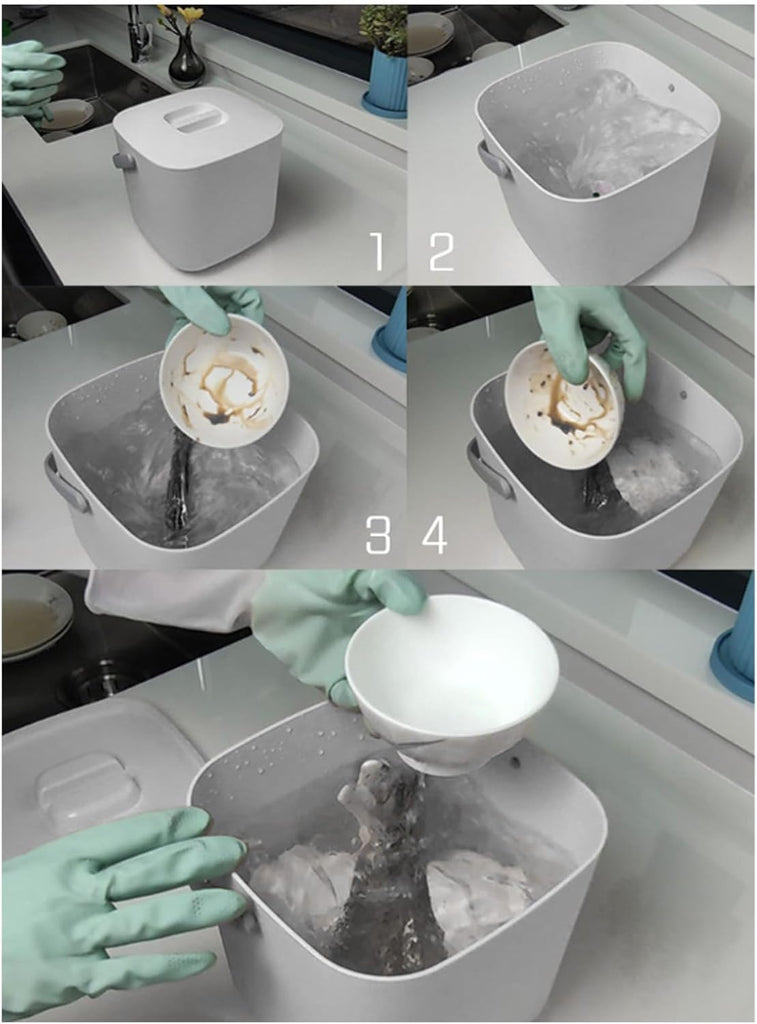 1 2
3 4