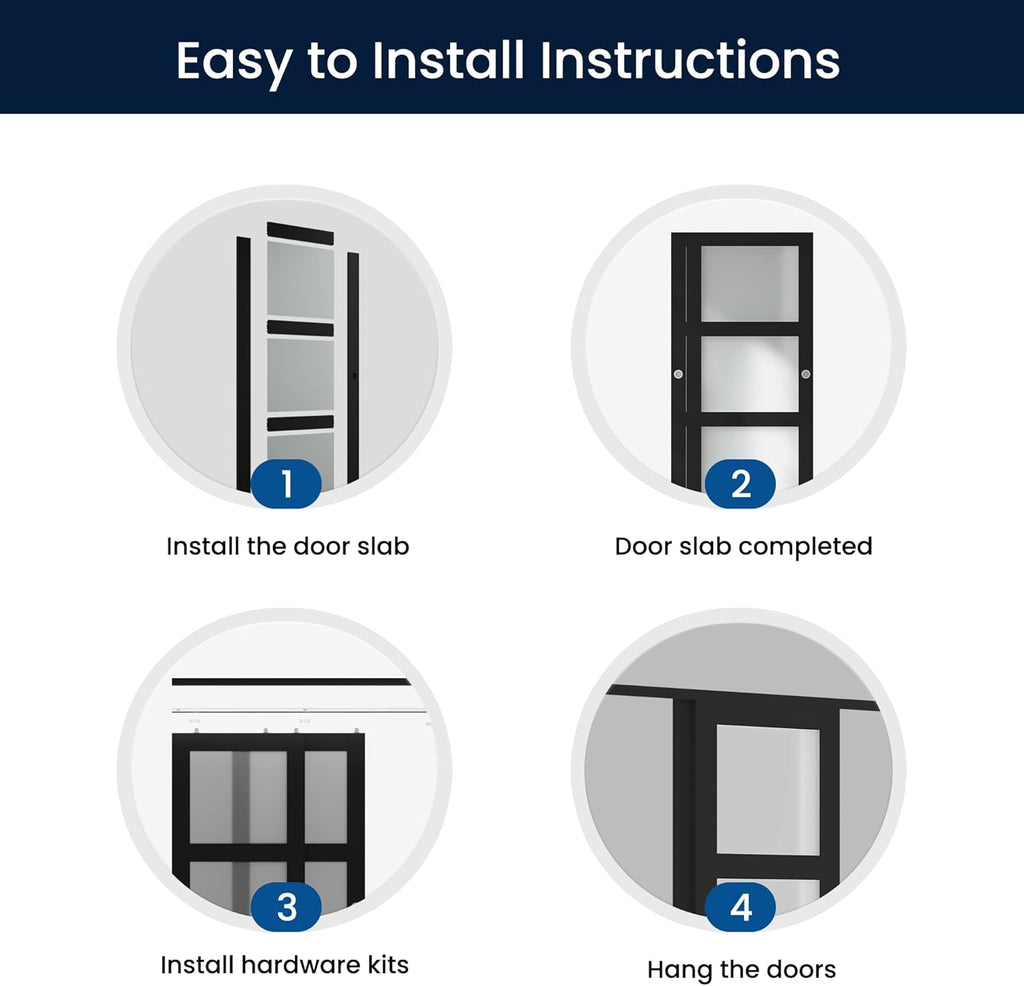 Easy to Install Instructions

1

Install the door slab

2

Door slab completed

3

Install hardware kits

4

Hang the doors