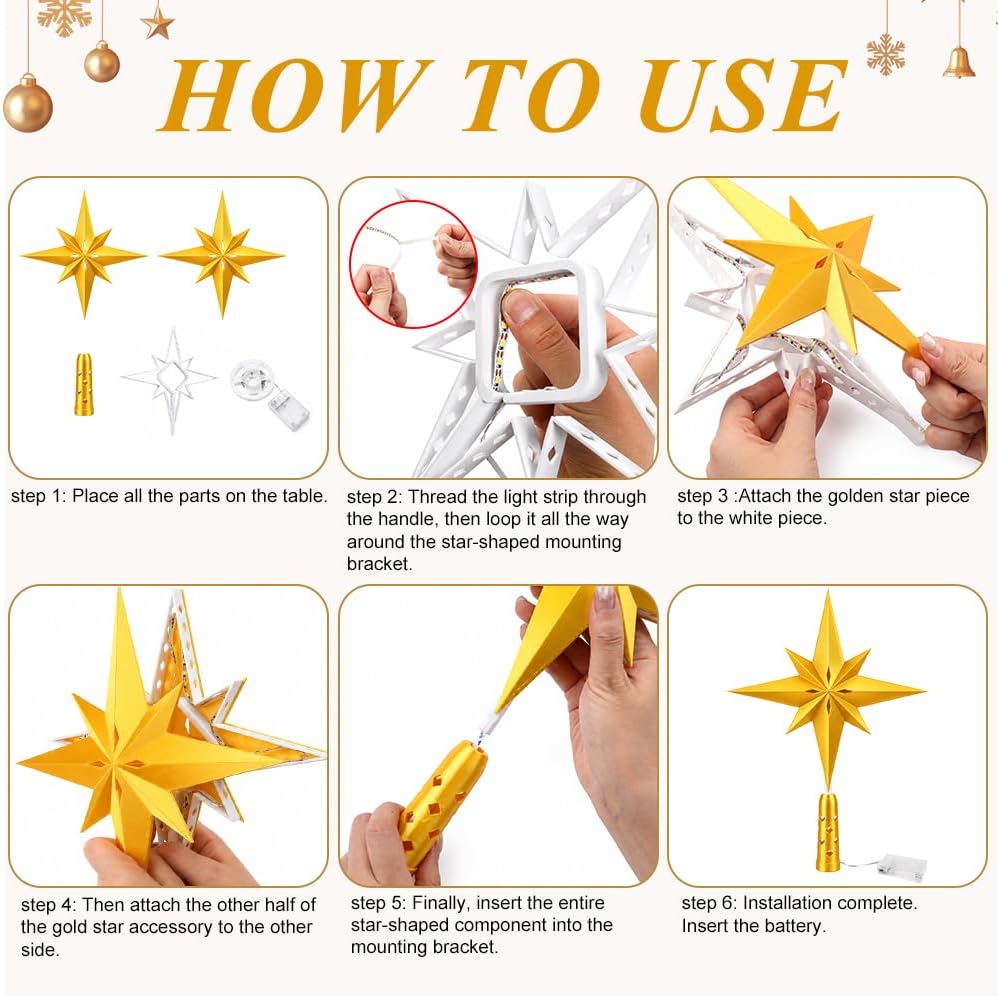 HOW TO USE

step 1: Place all the parts on the table.

step 2: Thread the light strip through the handle, then loop it all the way around the star-shaped mounting bracket.

step 3 :Attach the golden star piece to the white piece.

step 4: Then attach the other half of the gold star accessory to the other side.

step 5: Finally, insert the entire star-shaped component into the mounting bracket.

step 6: Installation complete. Insert the battery.