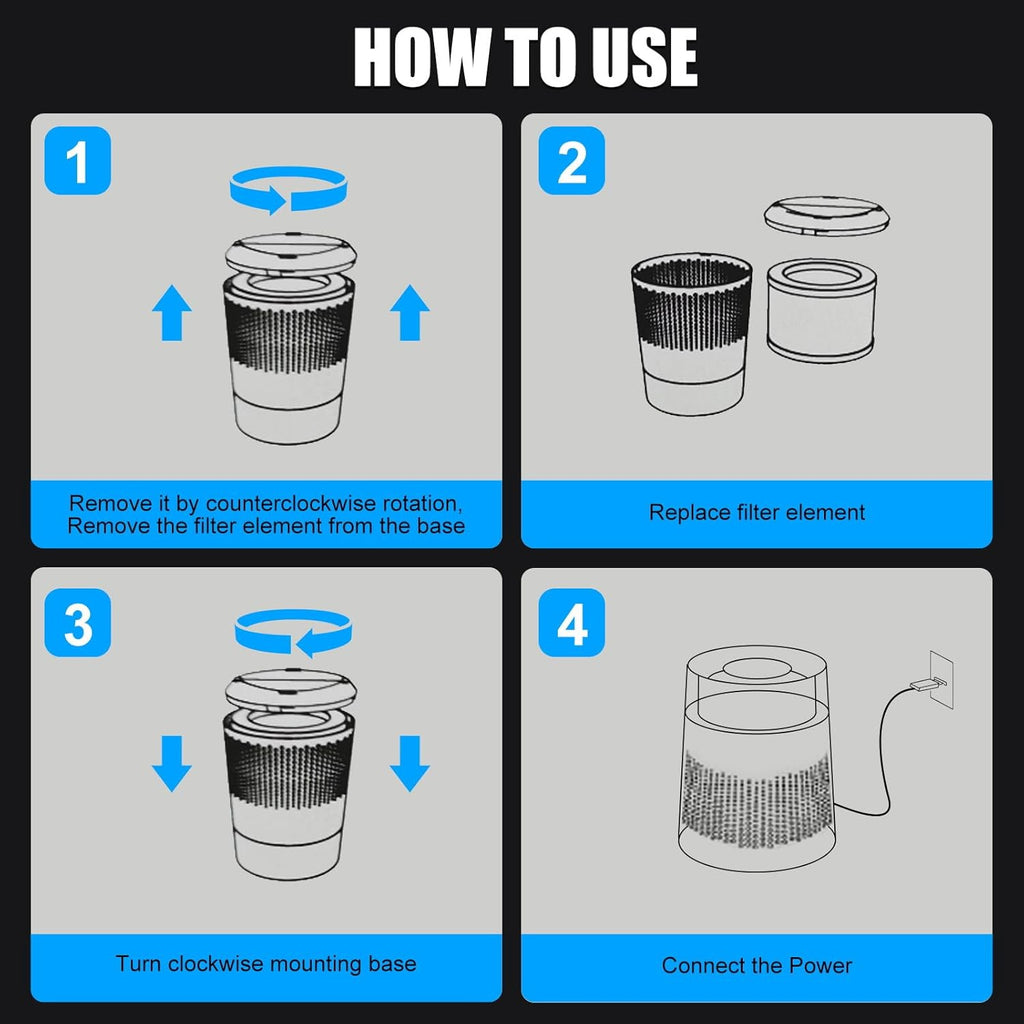 HOW TO USE

1

Remove it by counterclockwise rotation, Remove the filter element from the base

2

Replace filter element

3

Turn clockwise mounting base

4

Connect the Power