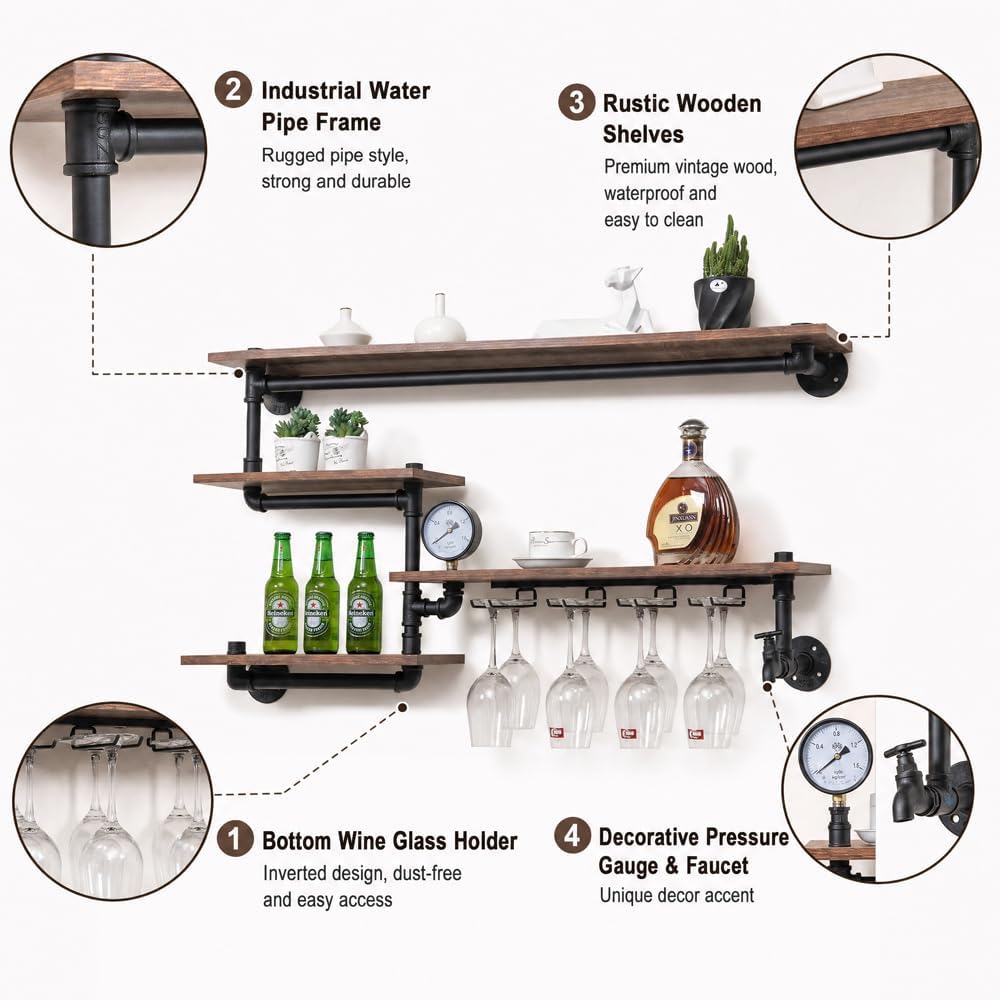 2 Industrial Water Pipe Frame
Rugged pipe style, strong and durable

3 Rustic Wooden Shelves
Premium vintage wood, waterproof and easy to clean

Heineken
Heineken
Heineken

XO

1 Bottom Wine Glass Holder
Inverted design, dust-free and easy access

4 Decorative Pressure Gauge & Faucet
Unique decor accent