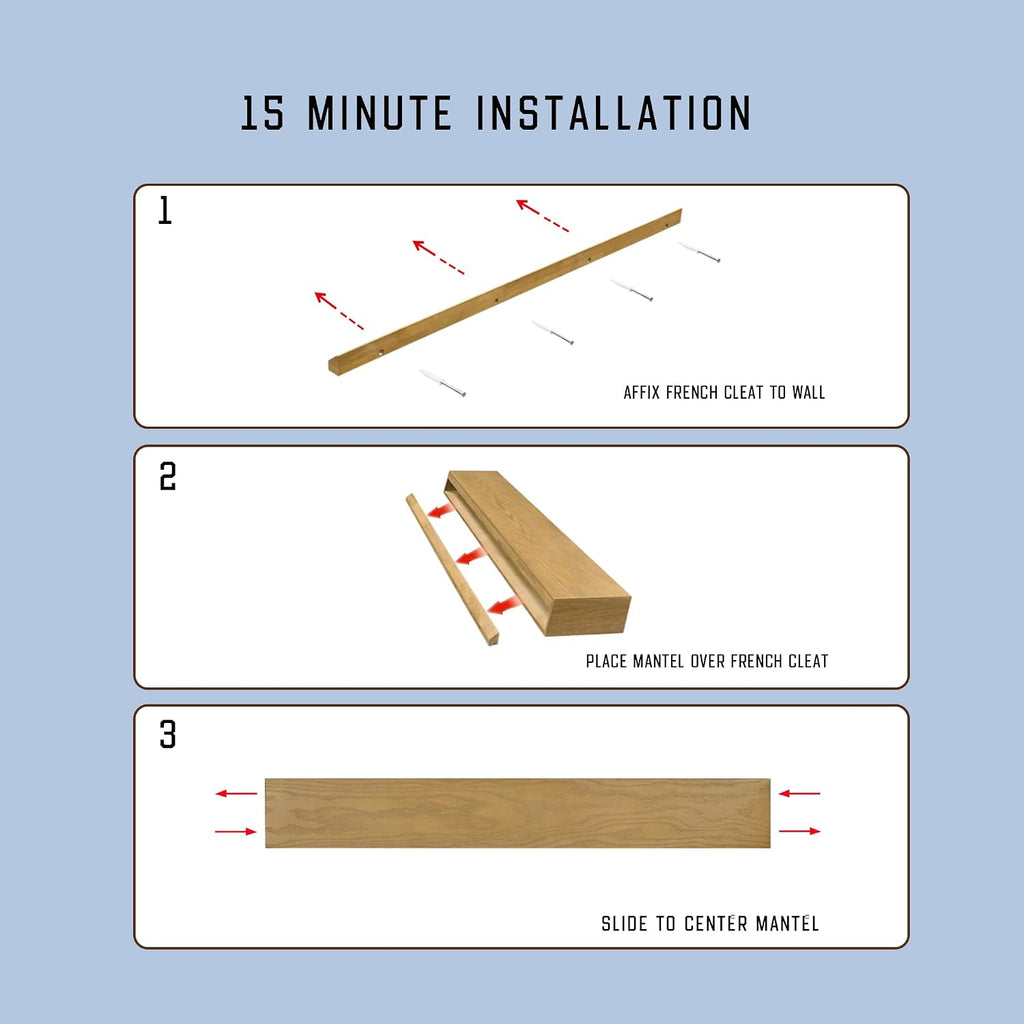 15 MINUTE INSTALLATION

1

AFFIX FRENCH CLEAT TO WALL

2

PLACE MANTEL OVER FRENCH CLEAT

3

SLIDE TO CENTER MANTEL