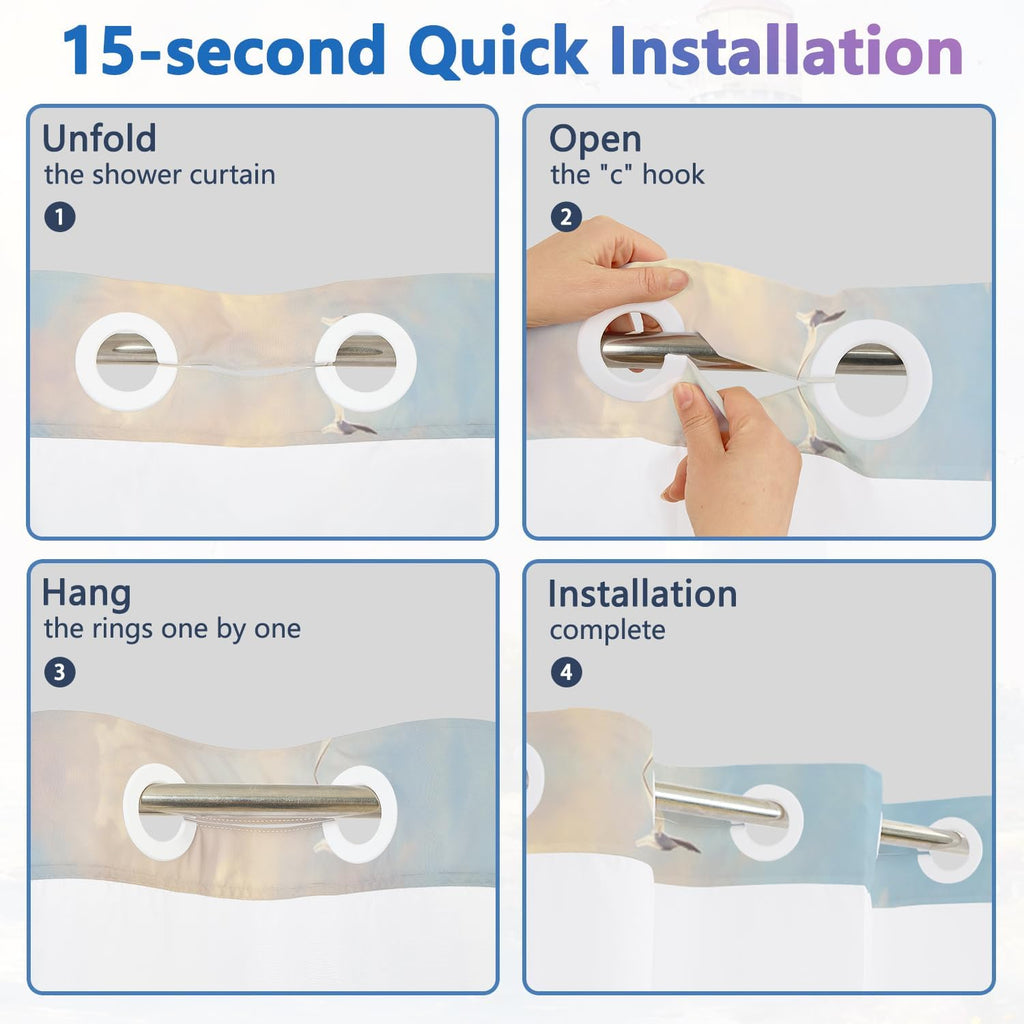 15-second Quick Installation

Unfold
the shower curtain
1

Open
the "c" hook
2

Hang
the rings one by one
3

Installation
complete
4