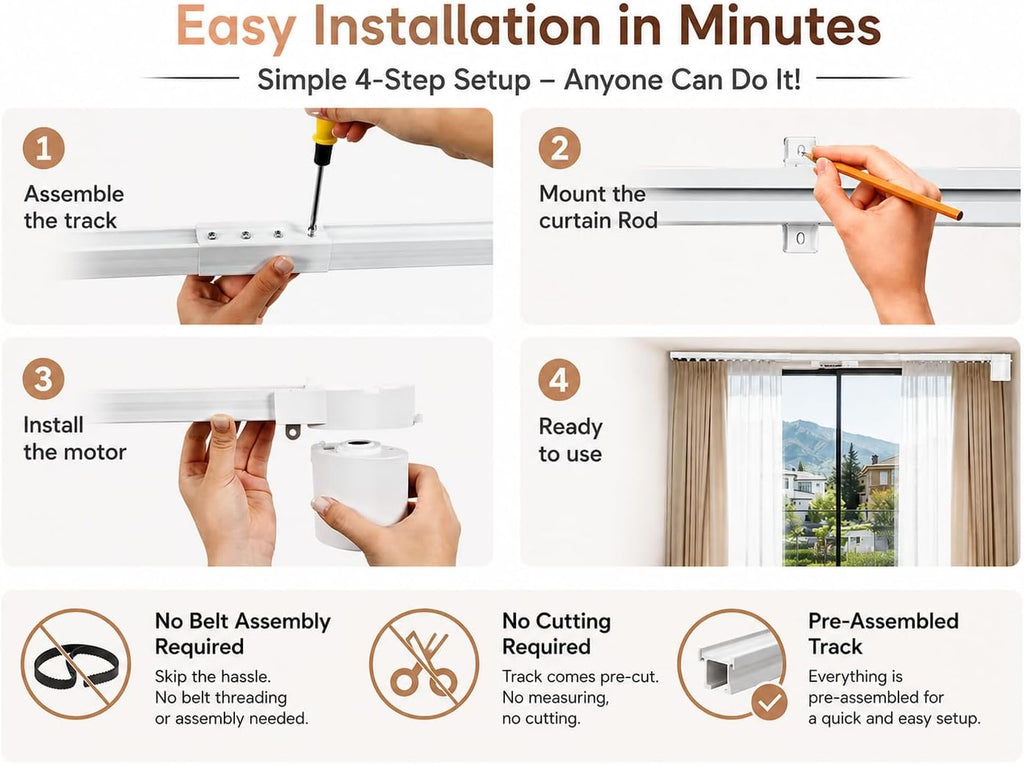 Easy Installation in Minutes

Simple 4-Step Setup – Anyone Can Do It!

1
Assemble the track

2
Mount the curtain Rod

3
Install the motor

4
Ready to use

No Belt Assembly Required
Skip the hassle. No belt threading or assembly needed.

No Cutting Required
Track comes pre-cut. No measuring, no cutting.

Pre-Assembled Track
Everything is pre-assembled for a quick and easy setup.