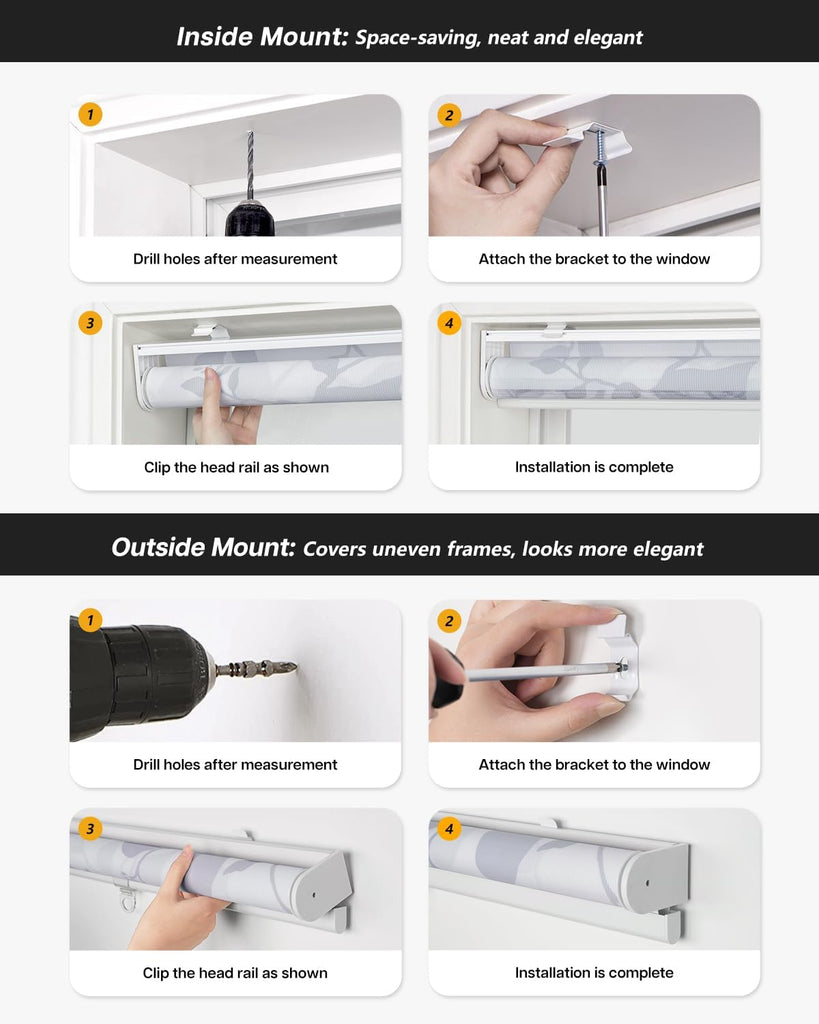 Inside Mount: Space-saving, neat and elegant

1

Drill holes after measurement

2

Attach the bracket to the window

3

Clip the head rail as shown

4

Installation is complete

Outside Mount: Covers uneven frames, looks more elegant

1

Drill holes after measurement

2

Attach the bracket to the window

3

Clip the head rail as shown

4

Installation is complete