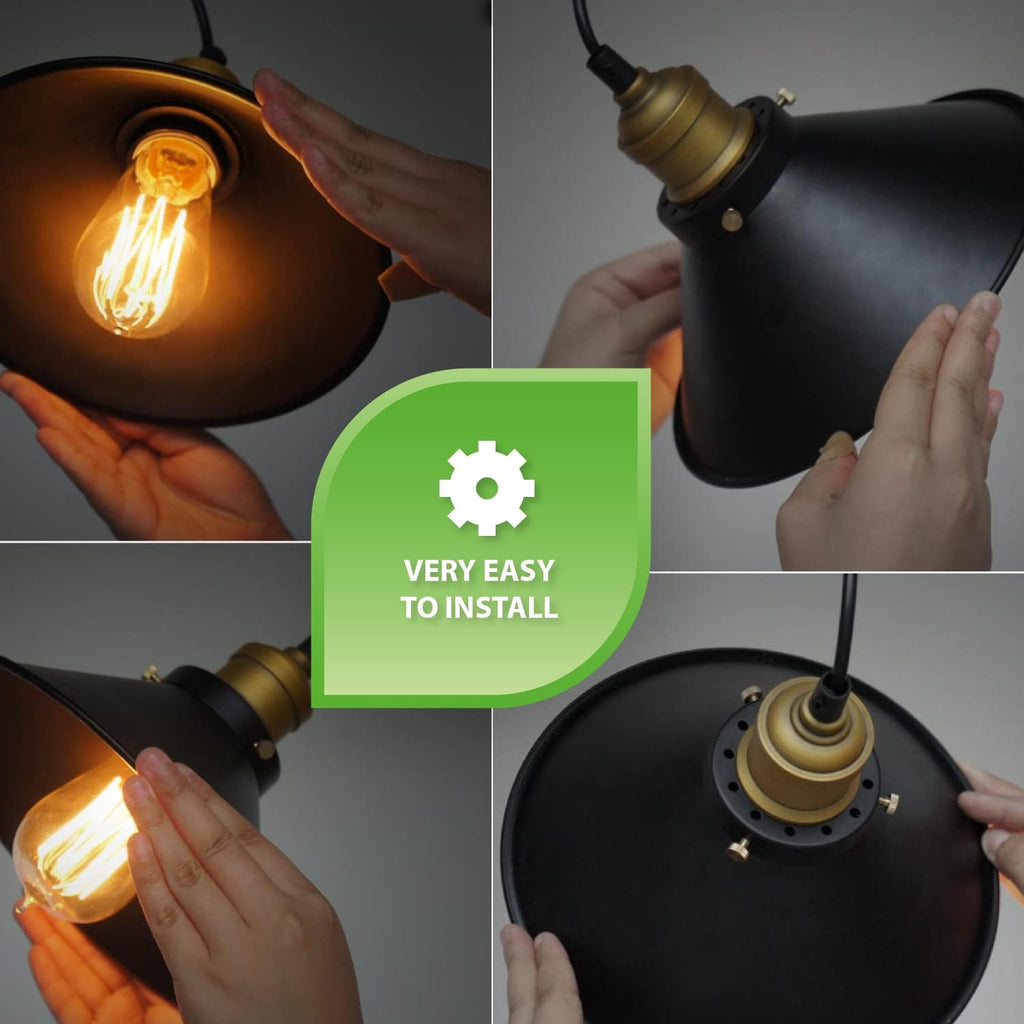 VERY EASY TO INSTALL