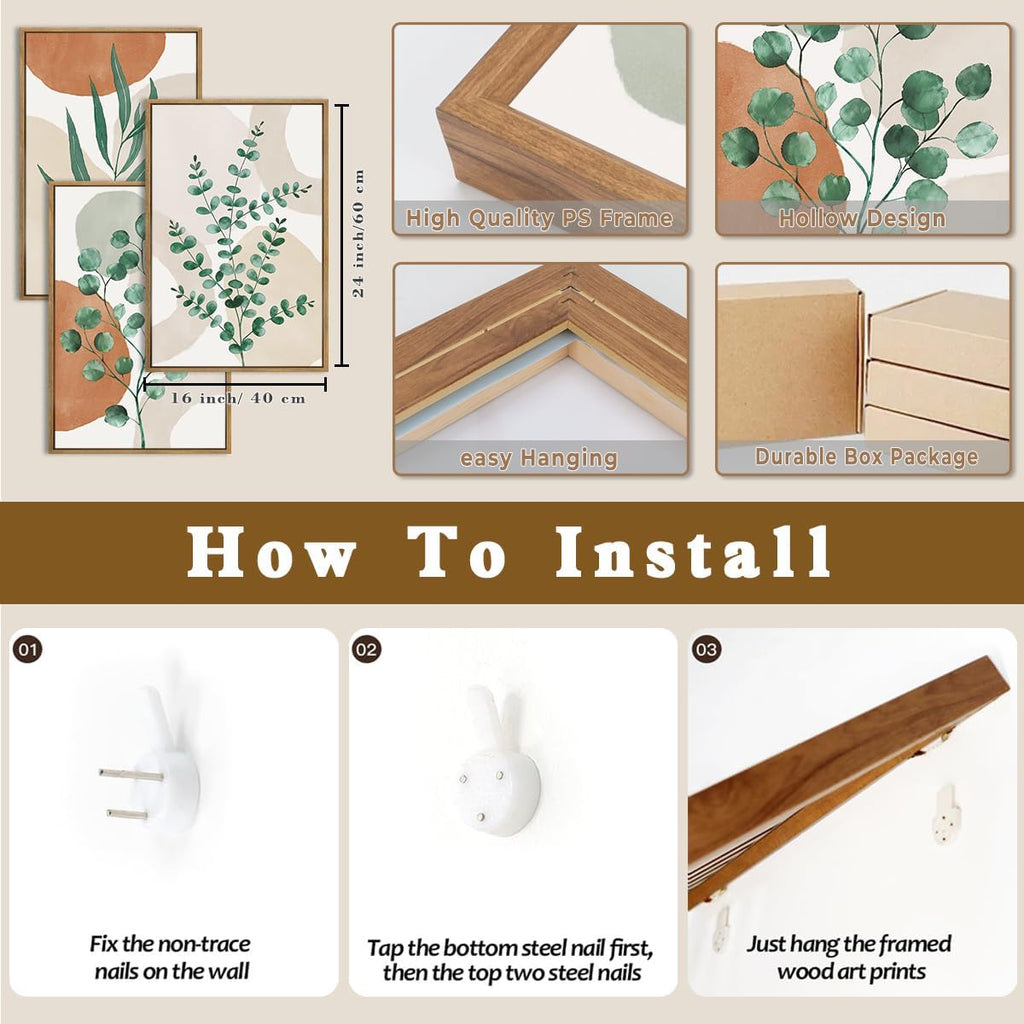 24 inch/60 cm

16 inch/ 40 cm

High Quality PS Frame

Hollow Design

easy Hanging

Durable Box Package

How To Install

01

Fix the non-trace nails on the wall

02

Tap the bottom steel nail first, then the top two steel nails

03

Just hang the framed wood art prints