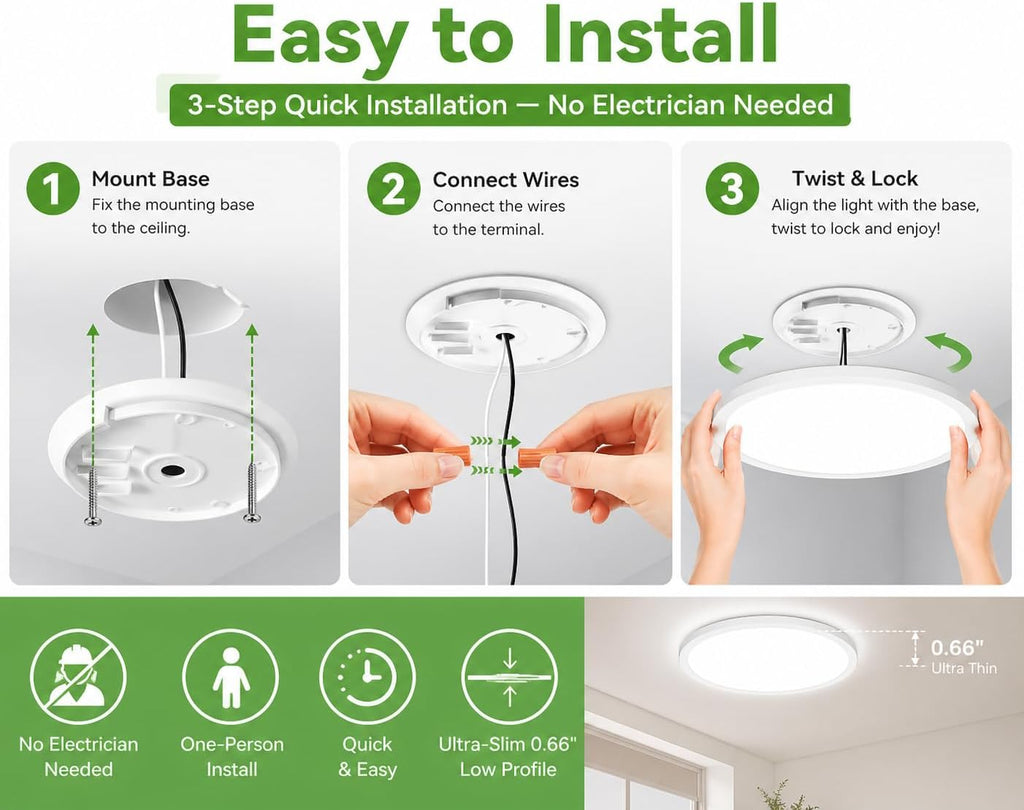 Easy to Install

3-Step Quick Installation — No Electrician Needed

1 Mount Base
Fix the mounting base to the ceiling.

2 Connect Wires
Connect the wires to the terminal.

3 Twist & Lock
Align the light with the base, twist to lock and enjoy!

No Electrician Needed

One-Person Install

Quick & Easy

Ultra-Slim 0.66" Low Profile

0.66"
Ultra Thin