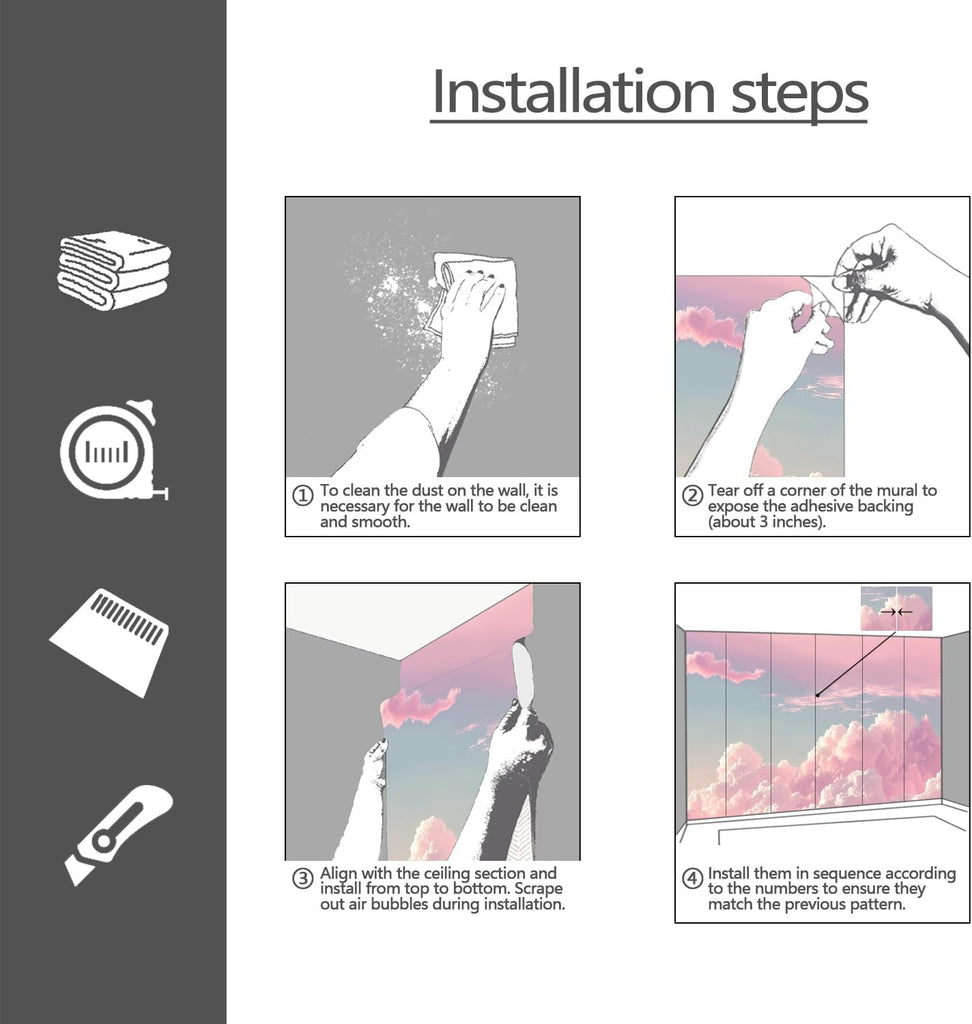 Installation steps

① To clean the dust on the wall, it is necessary for the wall to be clean and smooth.

② Tear off a corner of the mural to expose the adhesive backing (about 3 inches).

③ Align with the ceiling section and install from top to bottom. Scrape out air bubbles during installation.

④ Install them in sequence according to the numbers to ensure they match the previous pattern.