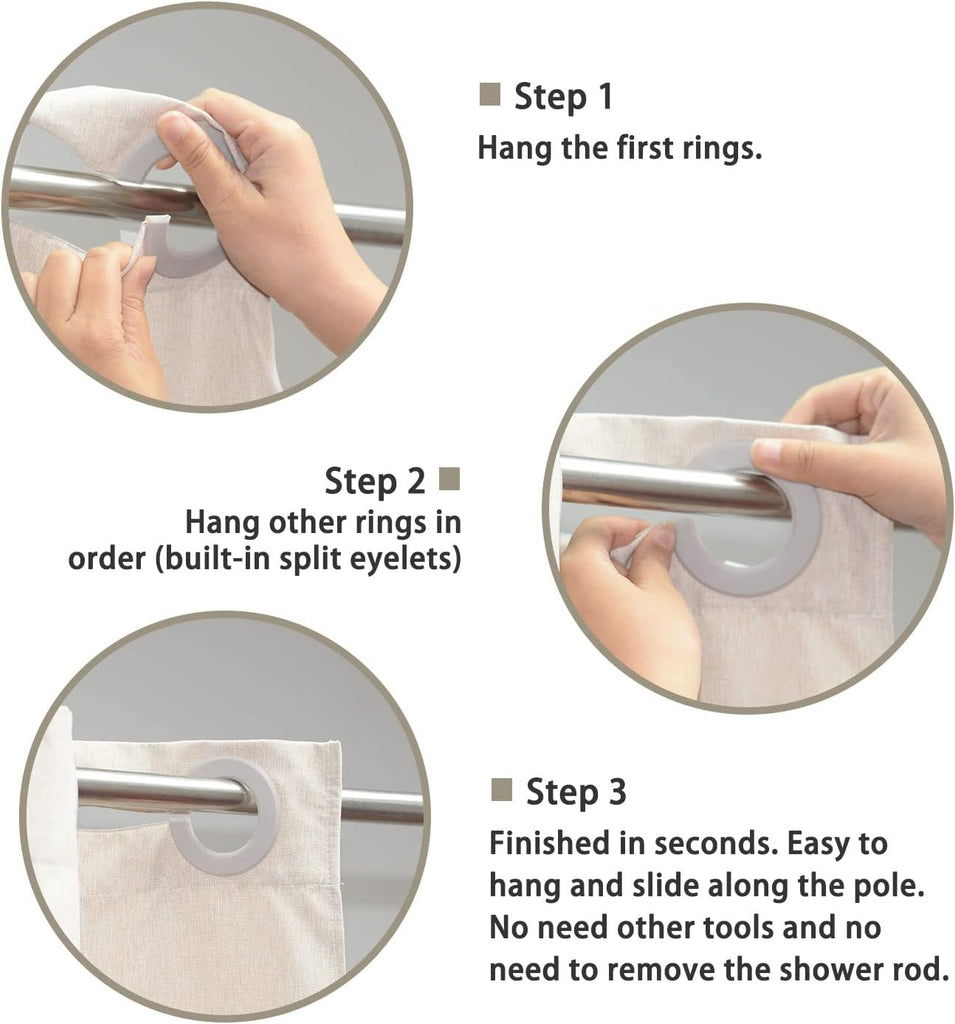 Step 1
Hang the first rings.

Step 2
Hang other rings in order (built-in split eyelets)

Step 3
Finished in seconds. Easy to hang and slide along the pole. No need other tools and no need to remove the shower rod.