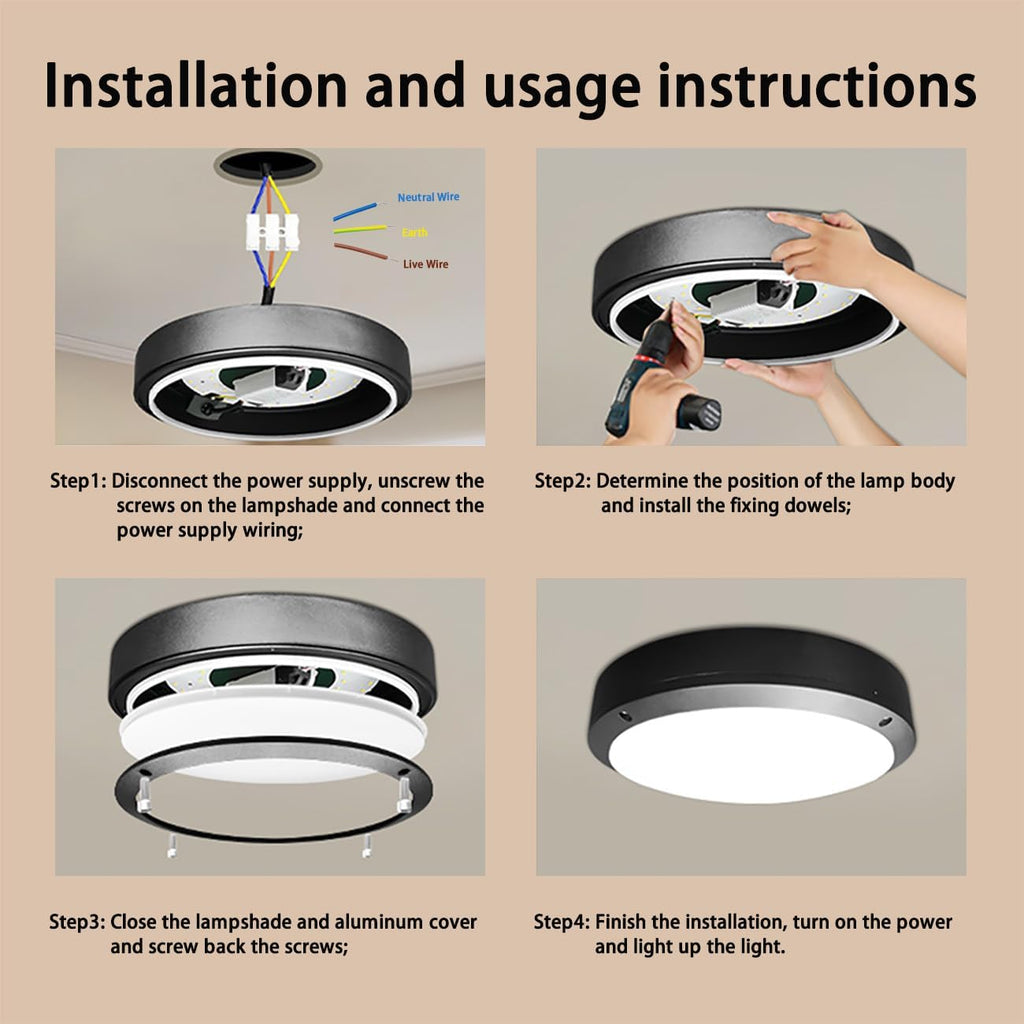 Installation and usage instructions

Neutral Wire
Earth
Live Wire

Step1: Disconnect the power supply, unscrew the screws on the lampshade and connect the power supply wiring;

Step2: Determine the position of the lamp body and install the fixing dowels;

Step3: Close the lampshade and aluminum cover and screw back the screws;

Step4: Finish the installation, turn on the power and light up the light.