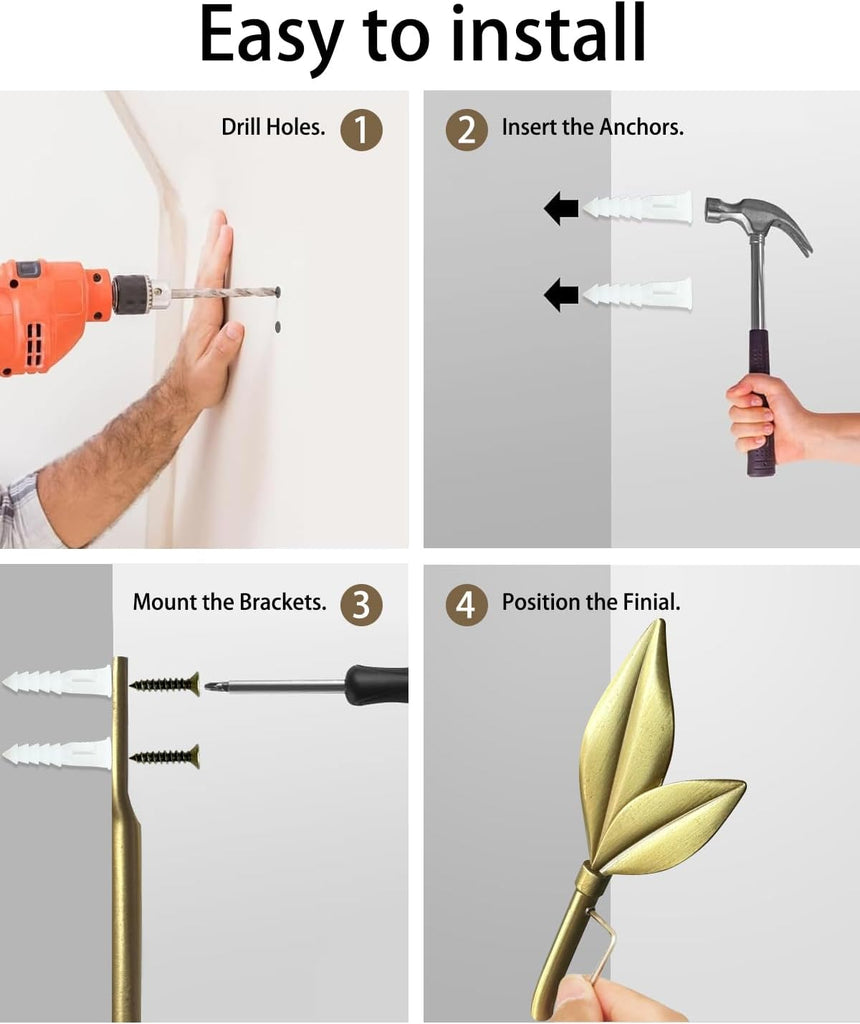 Easy to install

Drill Holes. 1

2 Insert the Anchors.

Mount the Brackets. 3

4 Position the Finial.