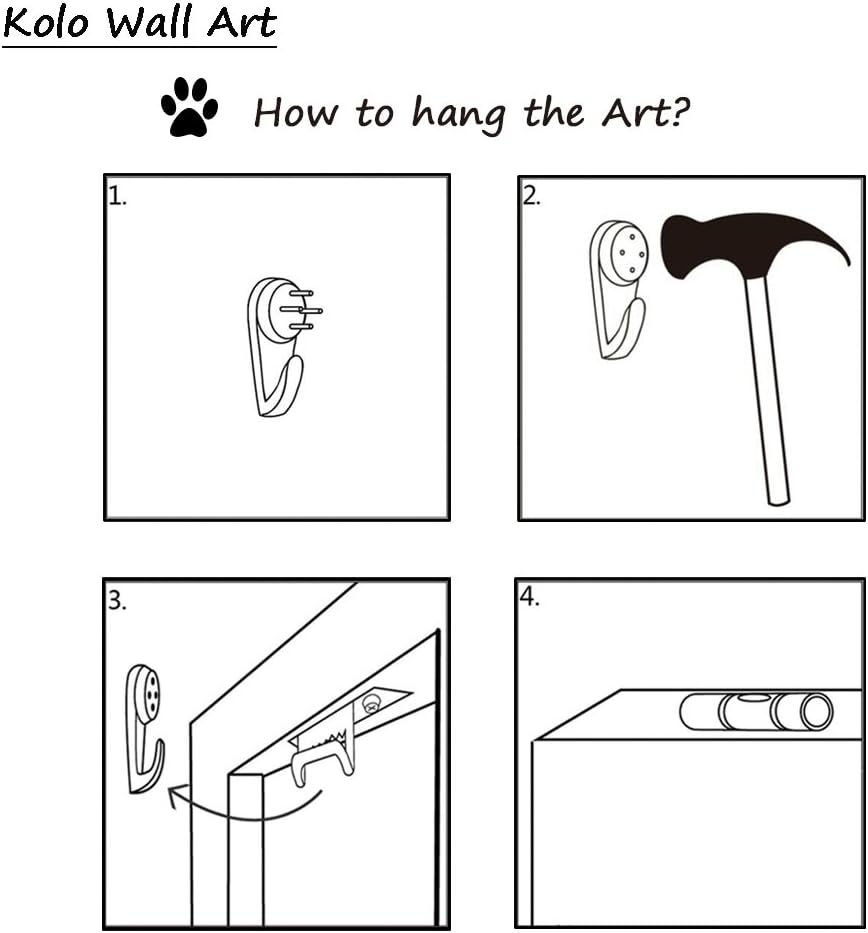 Kolo Wall Art

How to hang the Art?

1.

2.

3.

4.