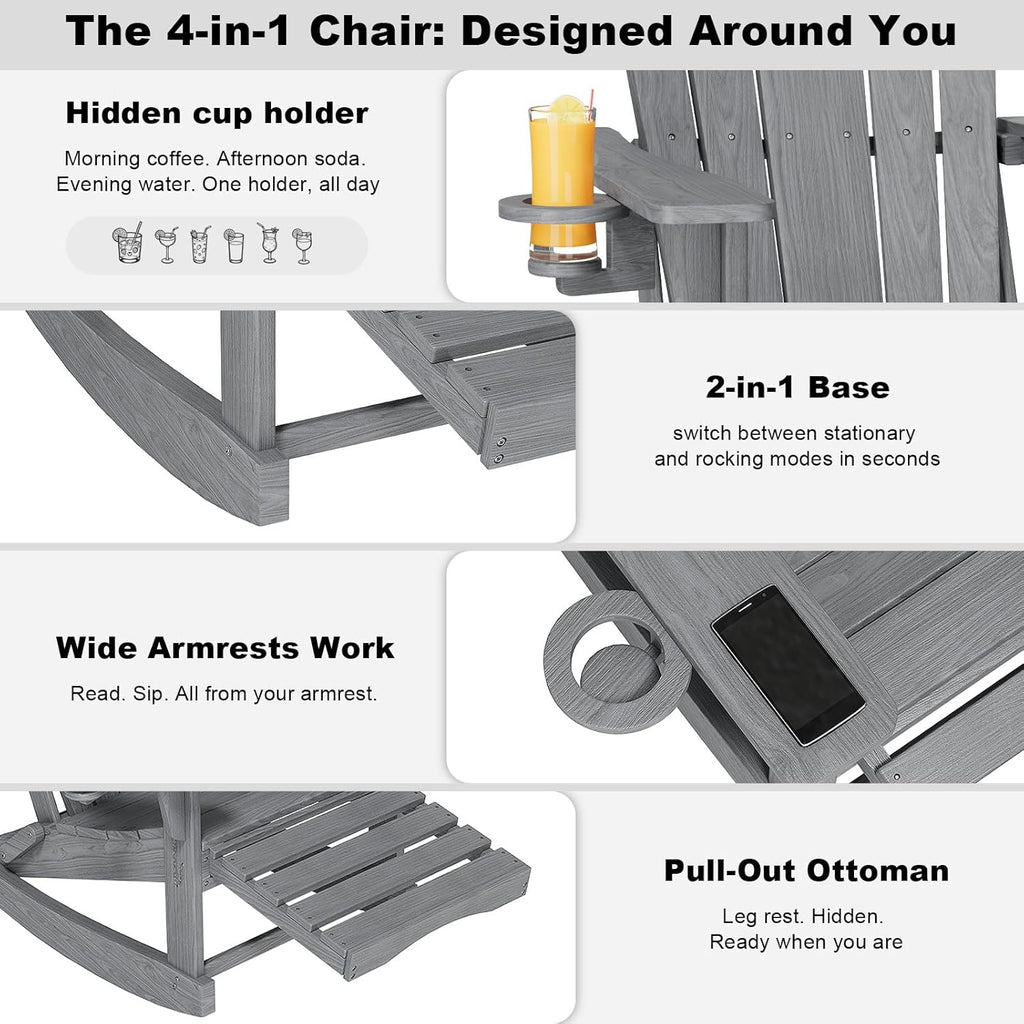 The 4-in-1 Chair: Designed Around You

Hidden cup holder

Morning coffee. Afternoon soda. Evening water. One holder, all day

2-in-1 Base

switch between stationary and rocking modes in seconds

Wide Armrests Work

Read. Sip. All from your armrest.

Pull-Out Ottoman

Leg rest. Hidden. Ready when you are