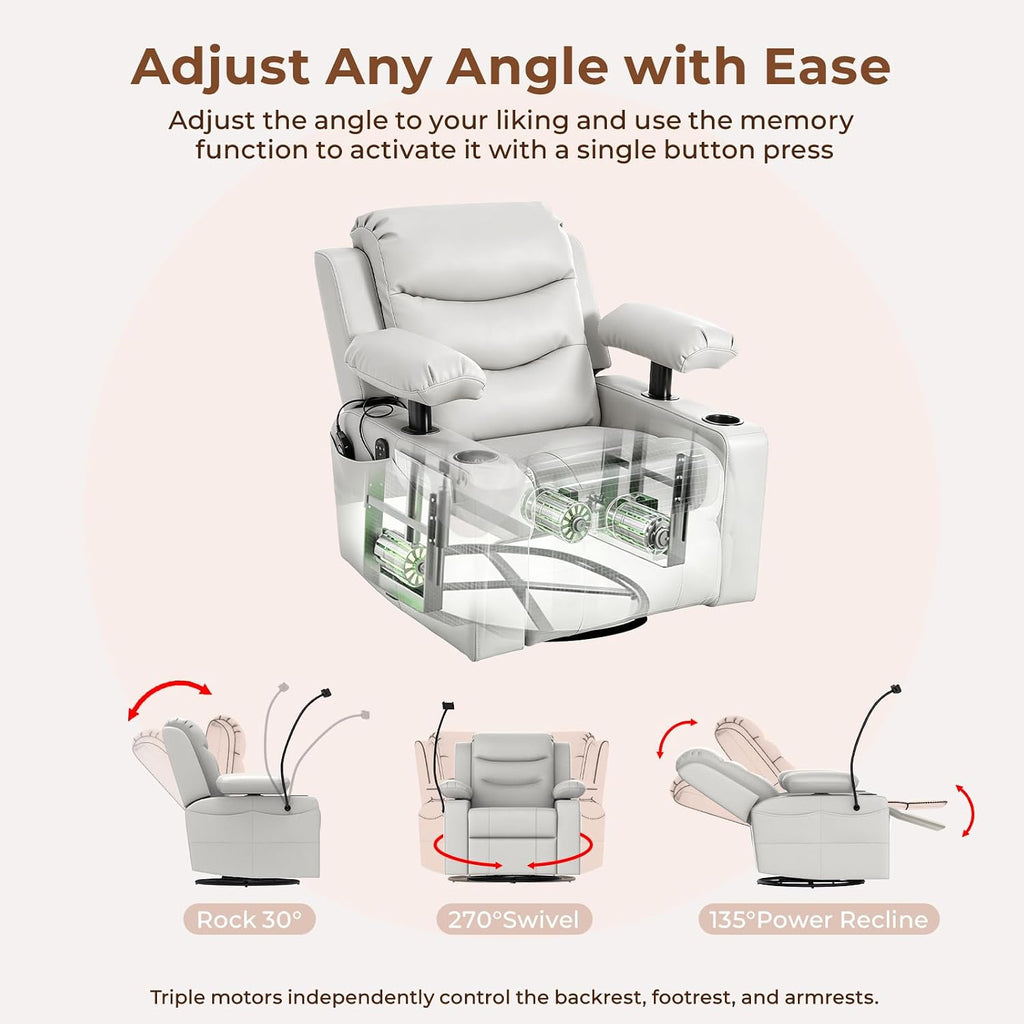 Adjust Any Angle with Ease

Adjust the angle to your liking and use the memory function to activate it with a single button press

Rock 30°

270°Swivel

135°Power Recline

Triple motors independently control the backrest, footrest, and armrests.