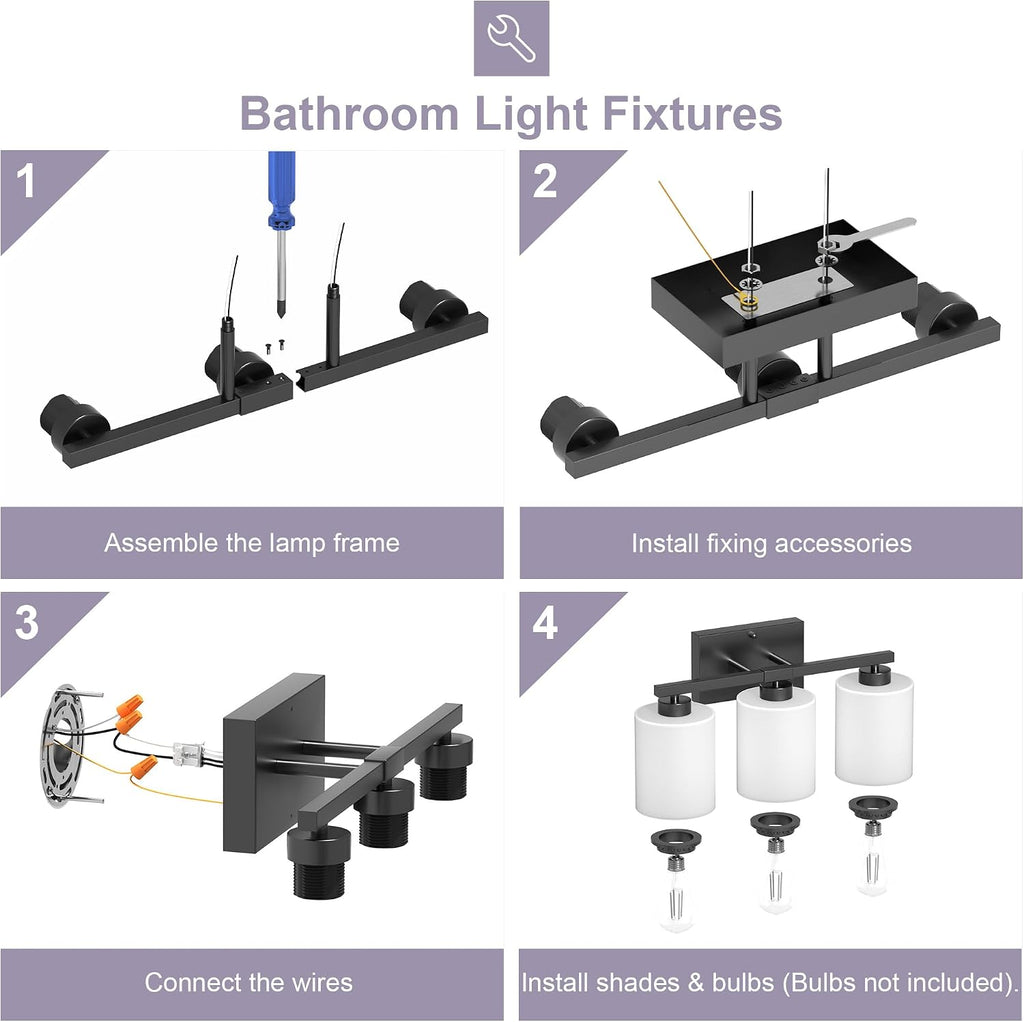 Bathroom Light Fixtures

1

Assemble the lamp frame

2

Install fixing accessories

3

Connect the wires

4

Install shades & bulbs (Bulbs not included).