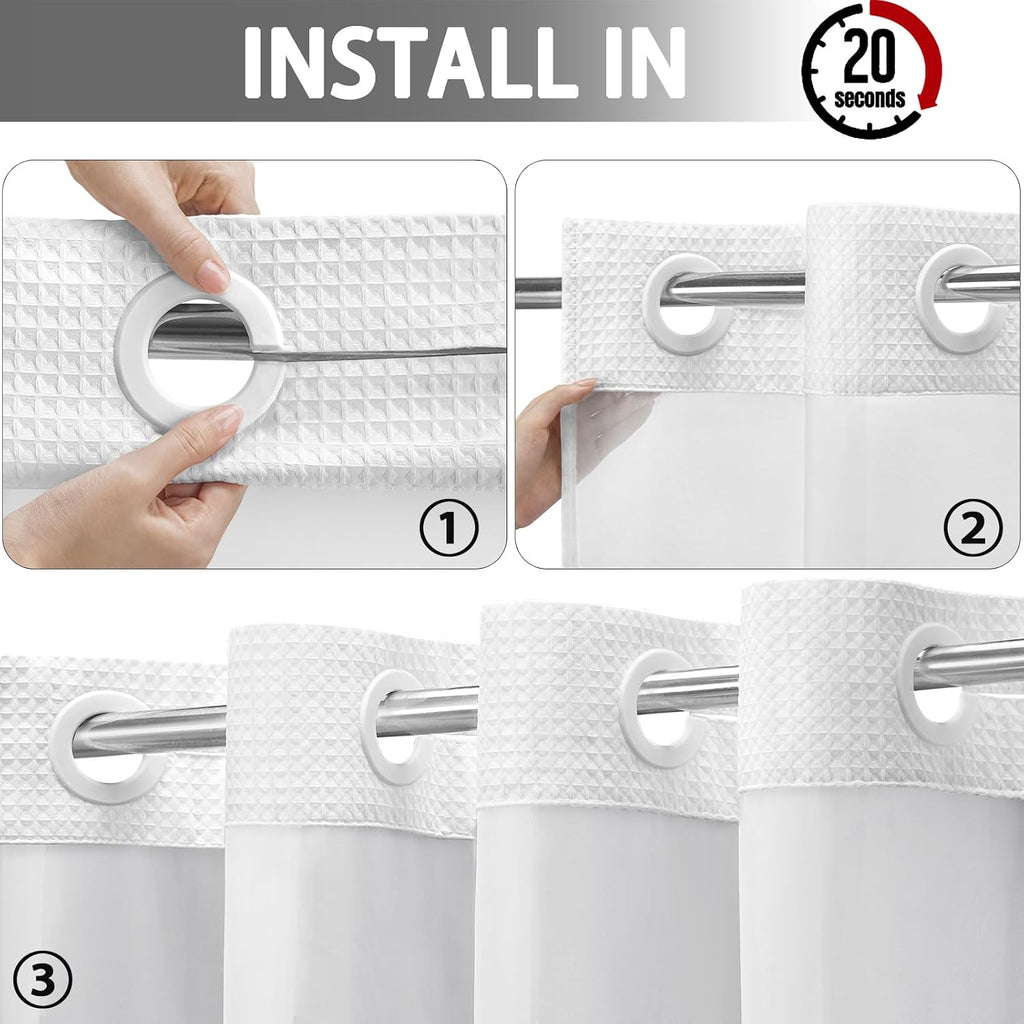 INSTALL IN

20
seconds

①

②

③