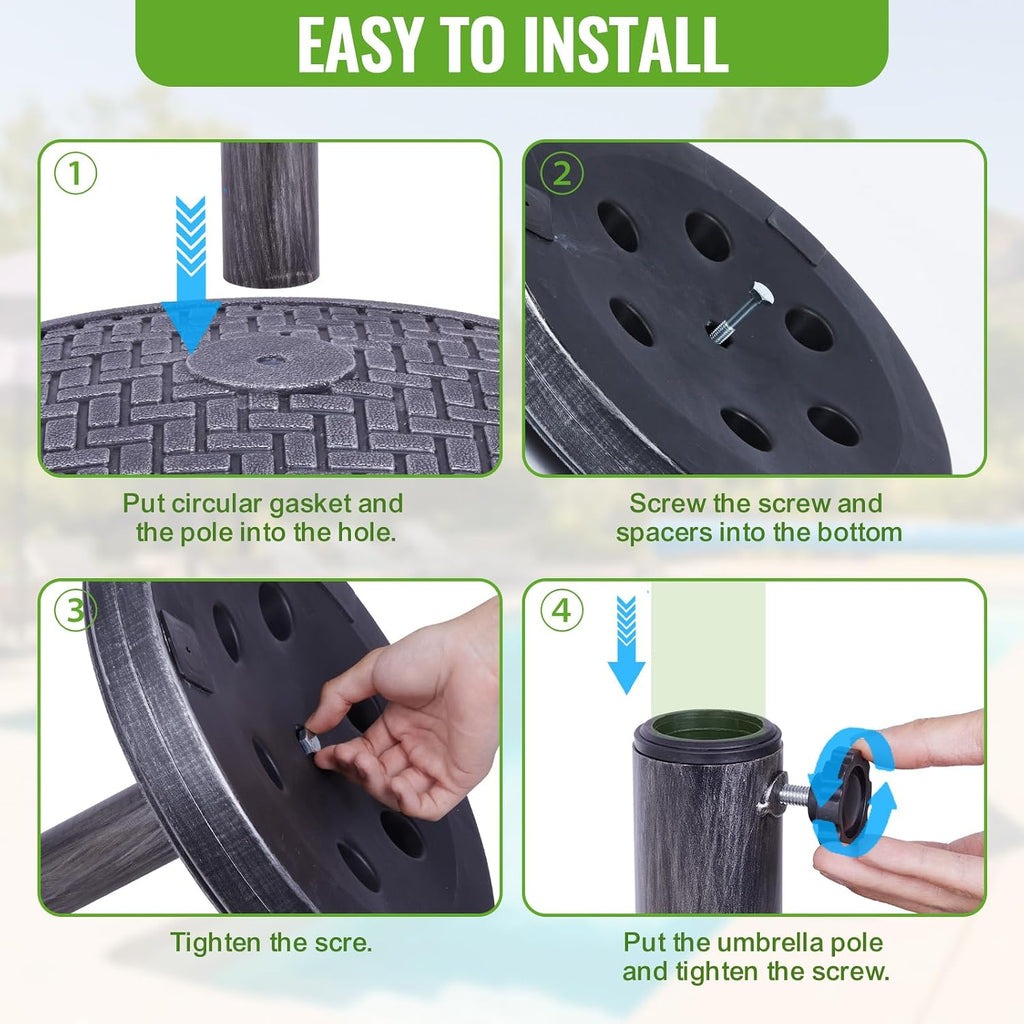 EASY TO INSTALL

①

Put circular gasket and the pole into the hole.

②

Screw the screw and spacers into the bottom

③

Tighten the scre.

④

Put the umbrella pole and tighten the screw.