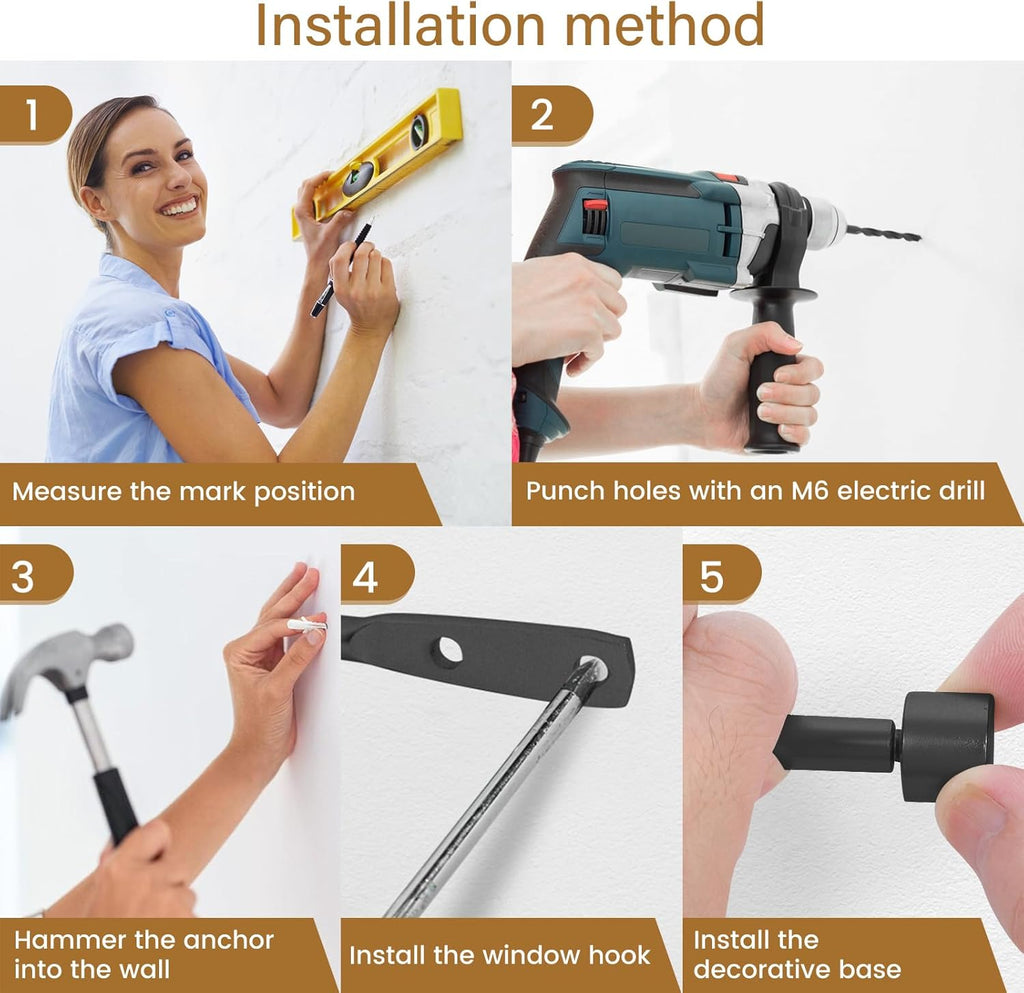 Installation method

1

Measure the mark position

2

Punch holes with an M6 electric drill

3

Hammer the anchor into the wall

4

Install the window hook

5

Install the decorative base