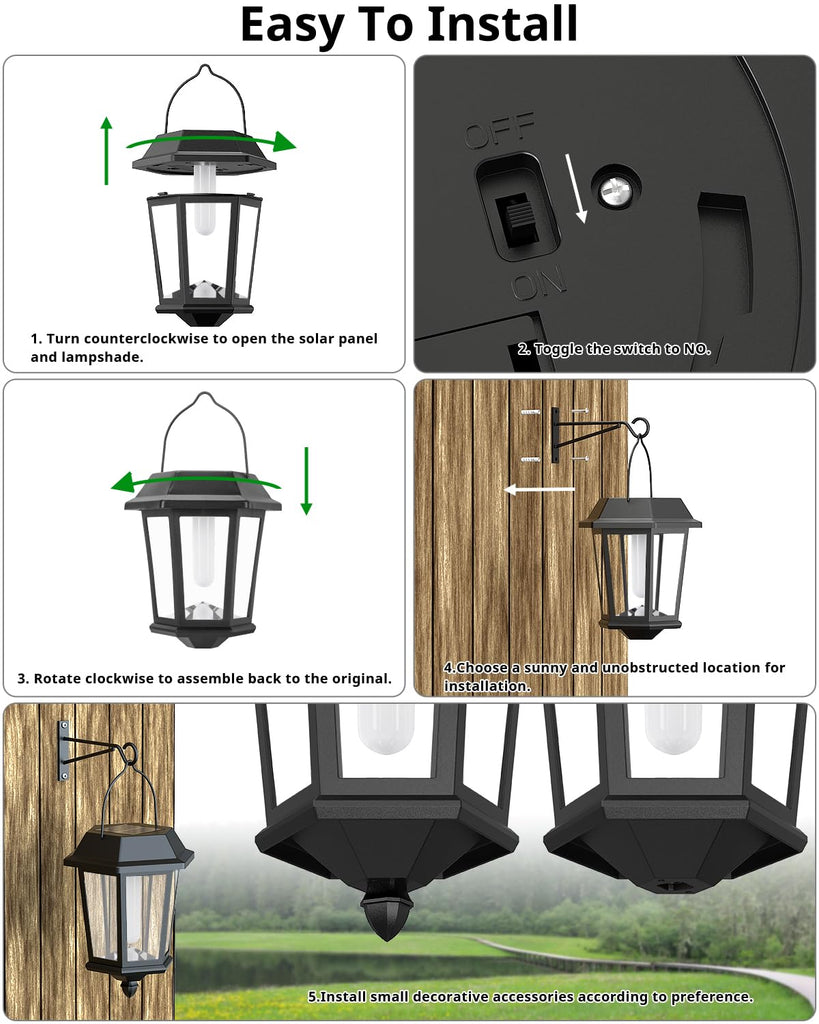 Easy To Install

1. Turn counterclockwise to open the solar panel and lampshade.

OFF

ON

2. Toggle the switch to NO.

3. Rotate clockwise to assemble back to the original.

4.Choose a sunny and unobstructed location for installation.

5.Install small decorative accessories according to preference.