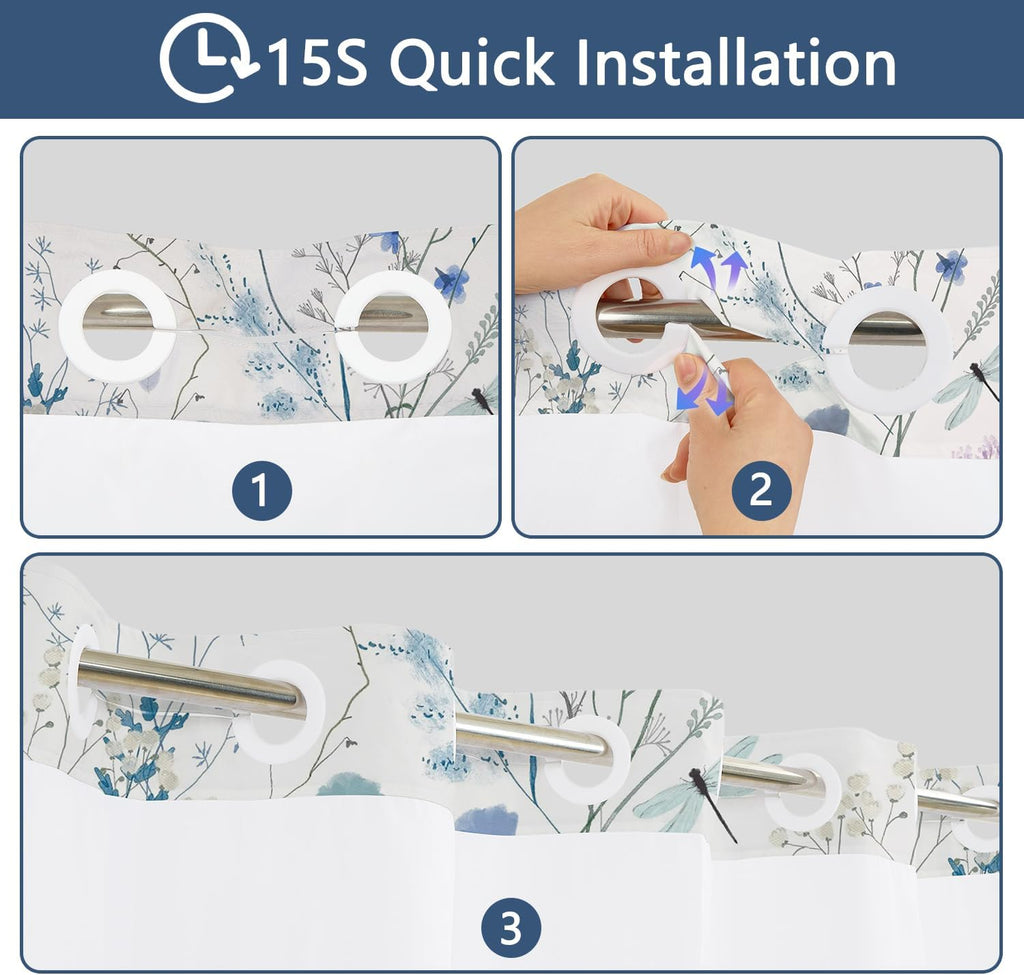 15S Quick Installation

1

2

3