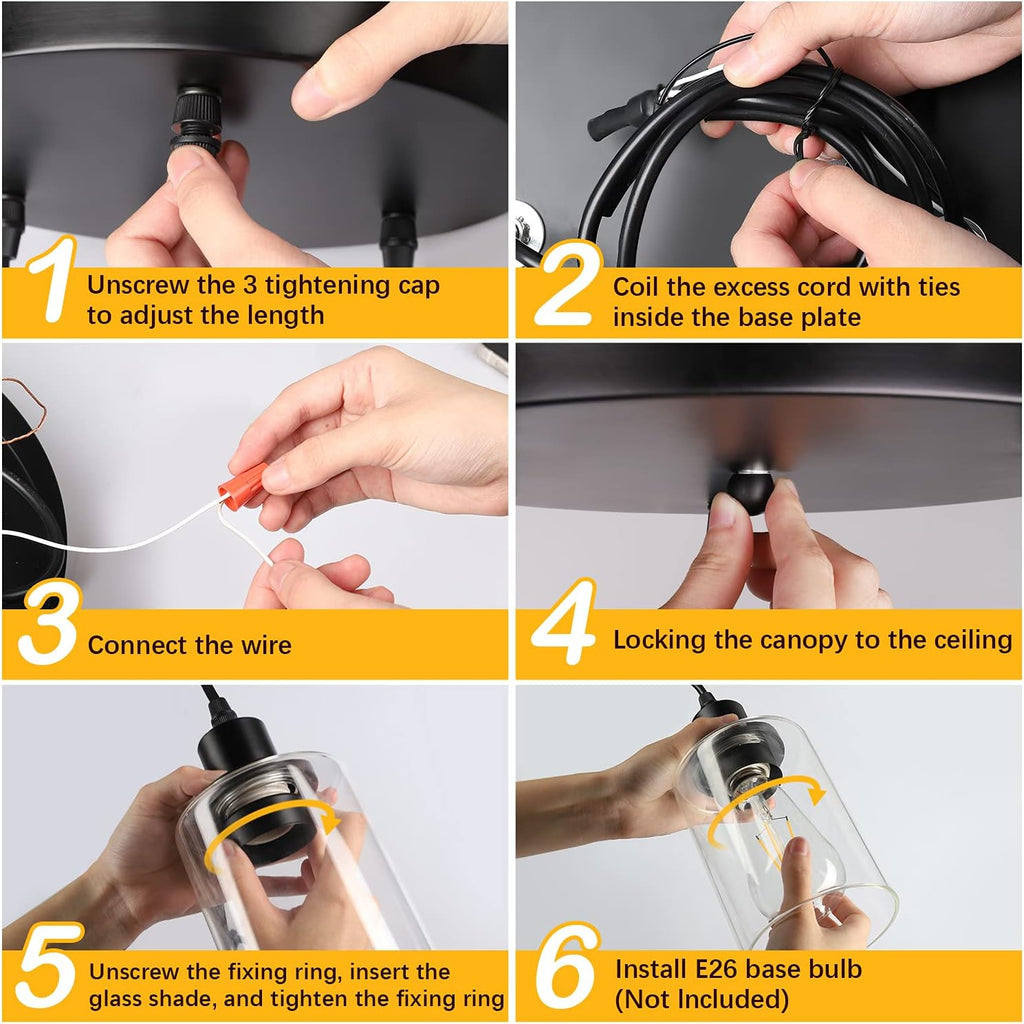 1 Unscrew the 3 tightening cap to adjust the length

2 Coil the excess cord with ties inside the base plate

3 Connect the wire

4 Locking the canopy to the ceiling

5 Unscrew the fixing ring, insert the glass shade, and tighten the fixing ring

6 Install E26 base bulb (Not Included)