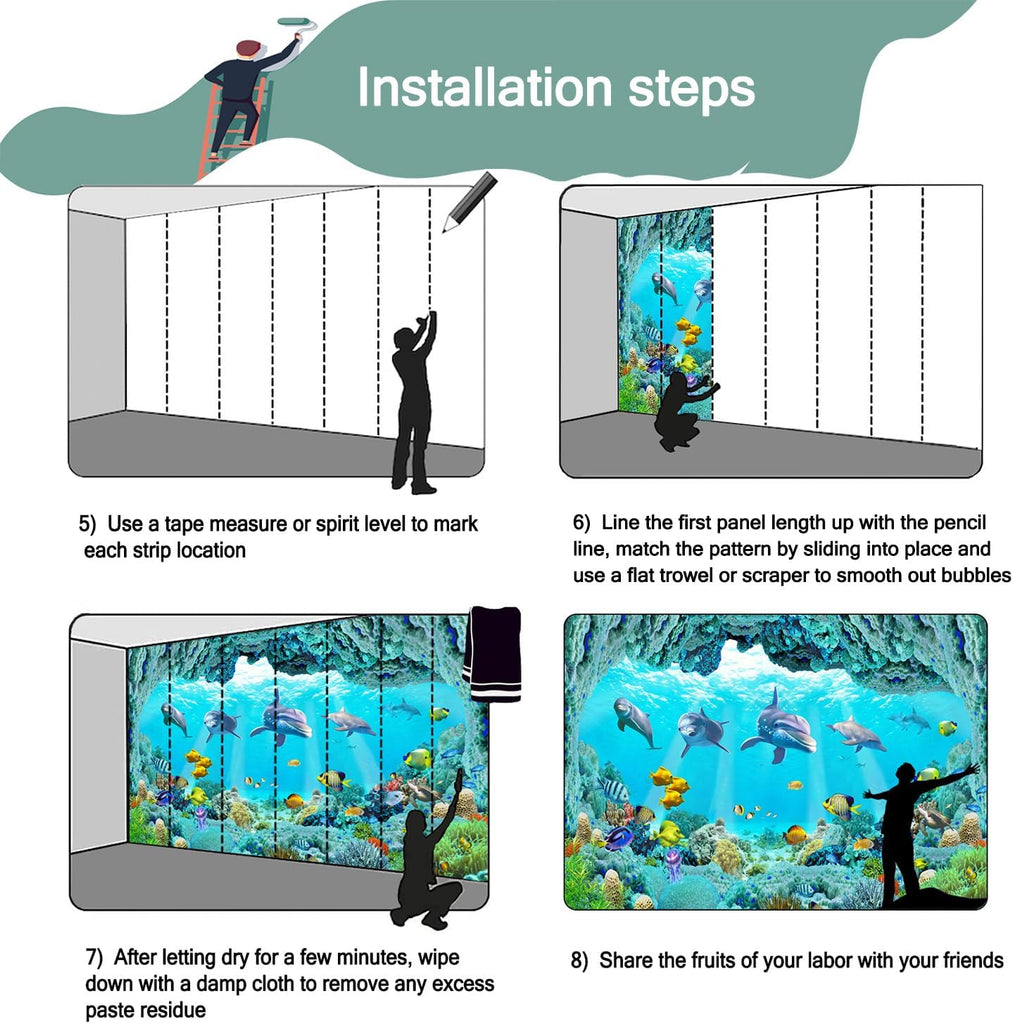 Installation steps

5) Use a tape measure or spirit level to mark each strip location

6) Line the first panel length up with the pencil line, match the pattern by sliding into place and use a flat trowel or scraper to smooth out bubbles

7) After letting dry for a few minutes, wipe down with a damp cloth to remove any excess paste residue

8) Share the fruits of your labor with your friends