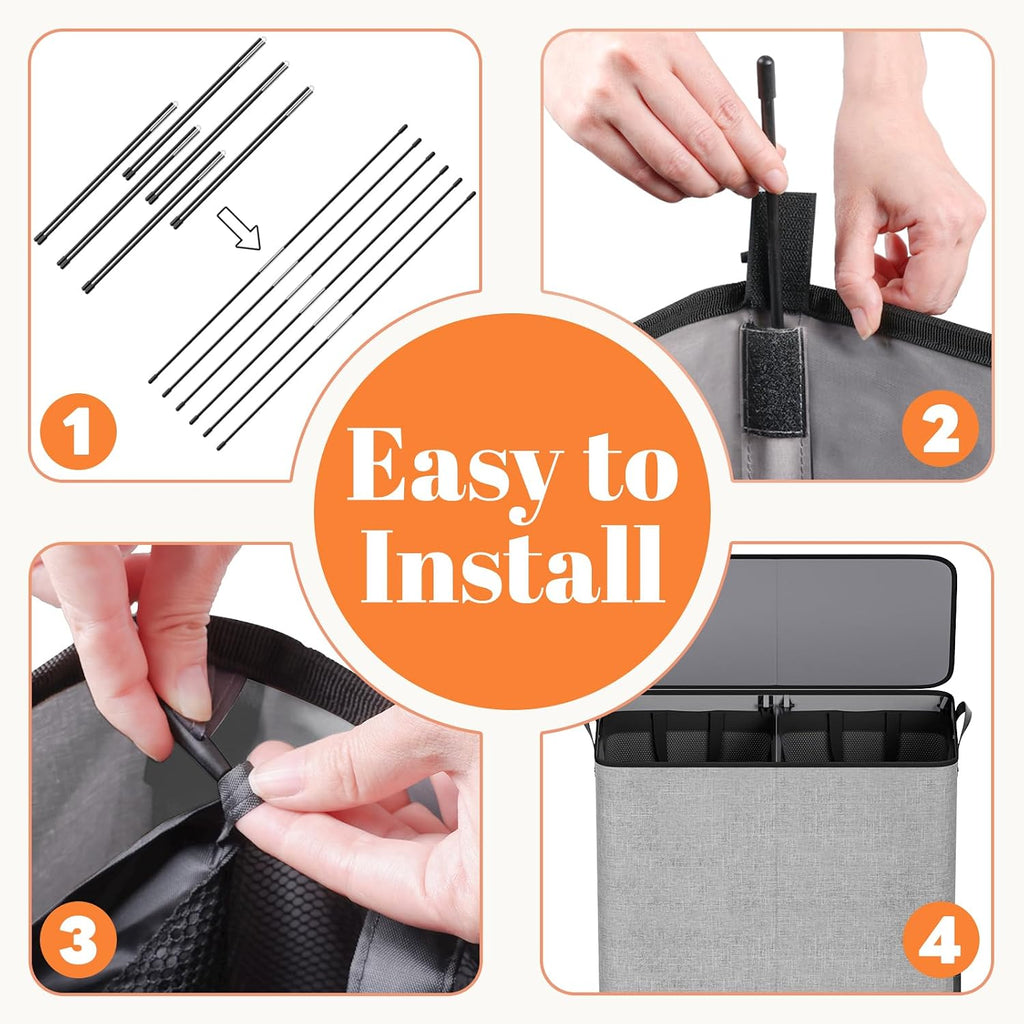 1

2

Easy to Install

3

4