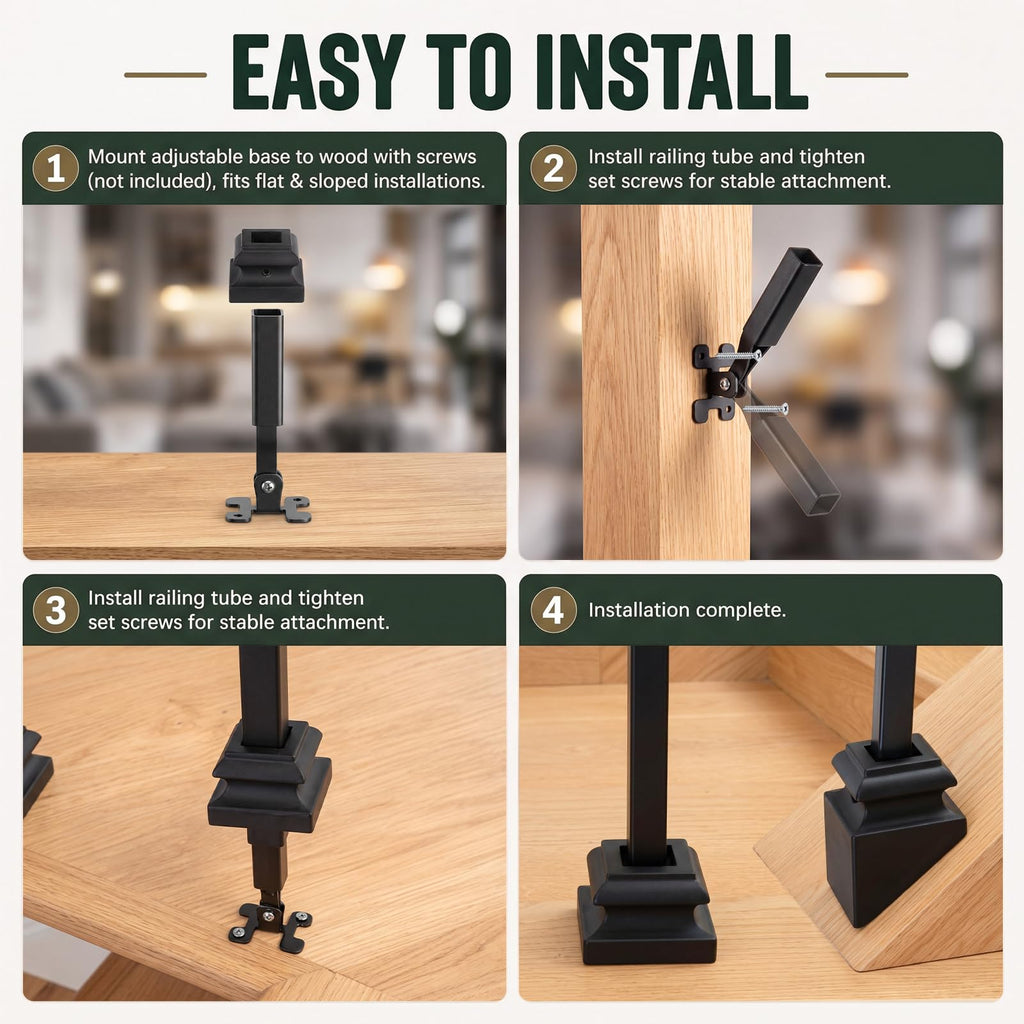 EASY TO INSTALL

1 Mount adjustable base to wood with screws (not included), fits flat & sloped installations.

2 Install railing tube and tighten set screws for stable attachment.

3 Install railing tube and tighten set screws for stable attachment.

4 Installation complete.