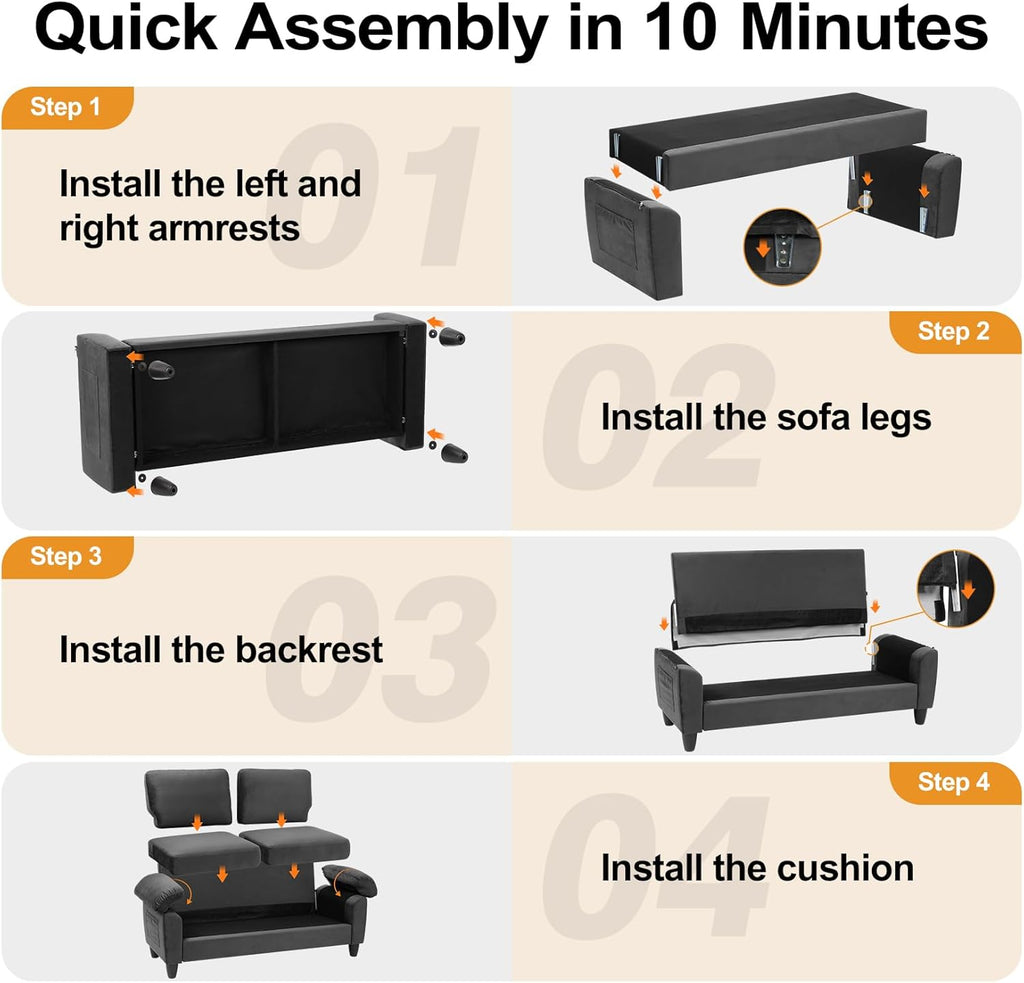 Quick Assembly in 10 Minutes

Step 1

01

Install the left and right armrests

Step 2

02

Install the sofa legs

Step 3

03

Install the backrest

Step 4

04

Install the cushion