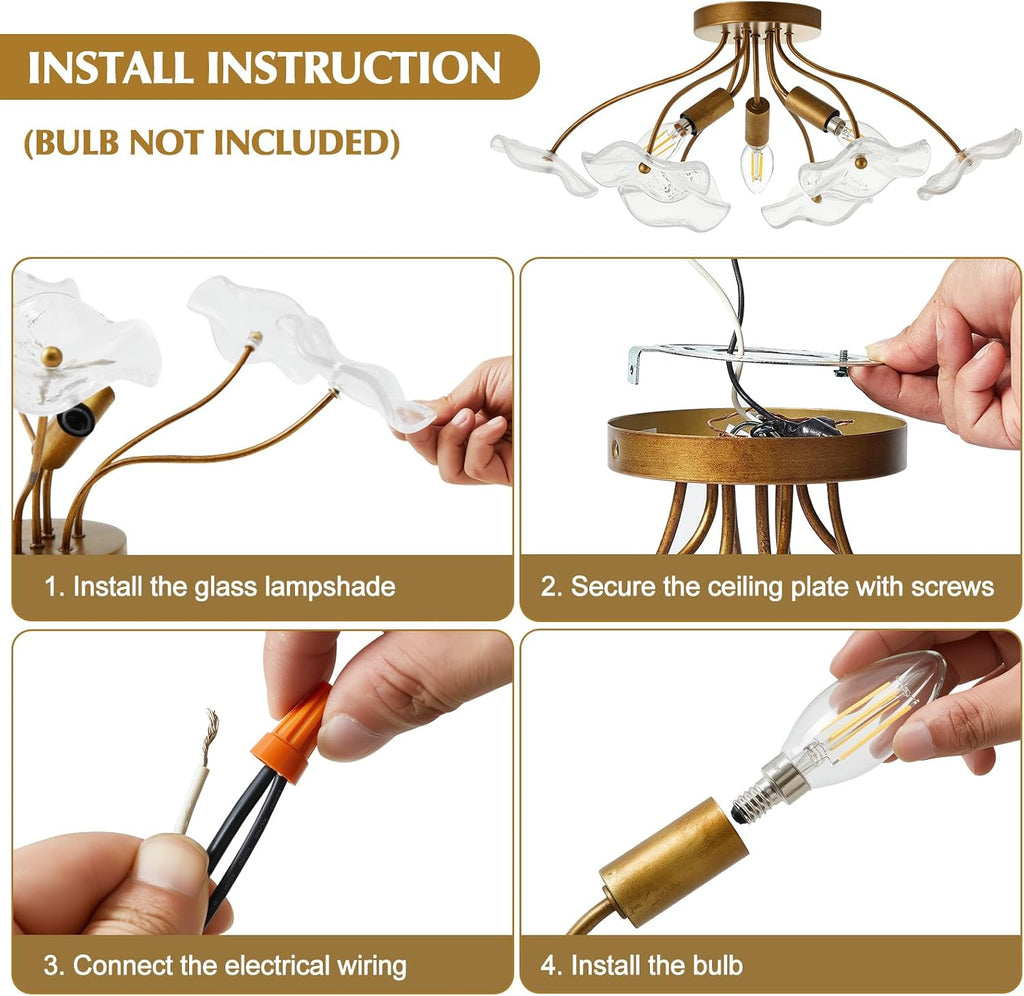 INSTALL INSTRUCTION

(BULB NOT INCLUDED)

1. Install the glass lampshade

2. Secure the ceiling plate with screws

3. Connect the electrical wiring

4. Install the bulb