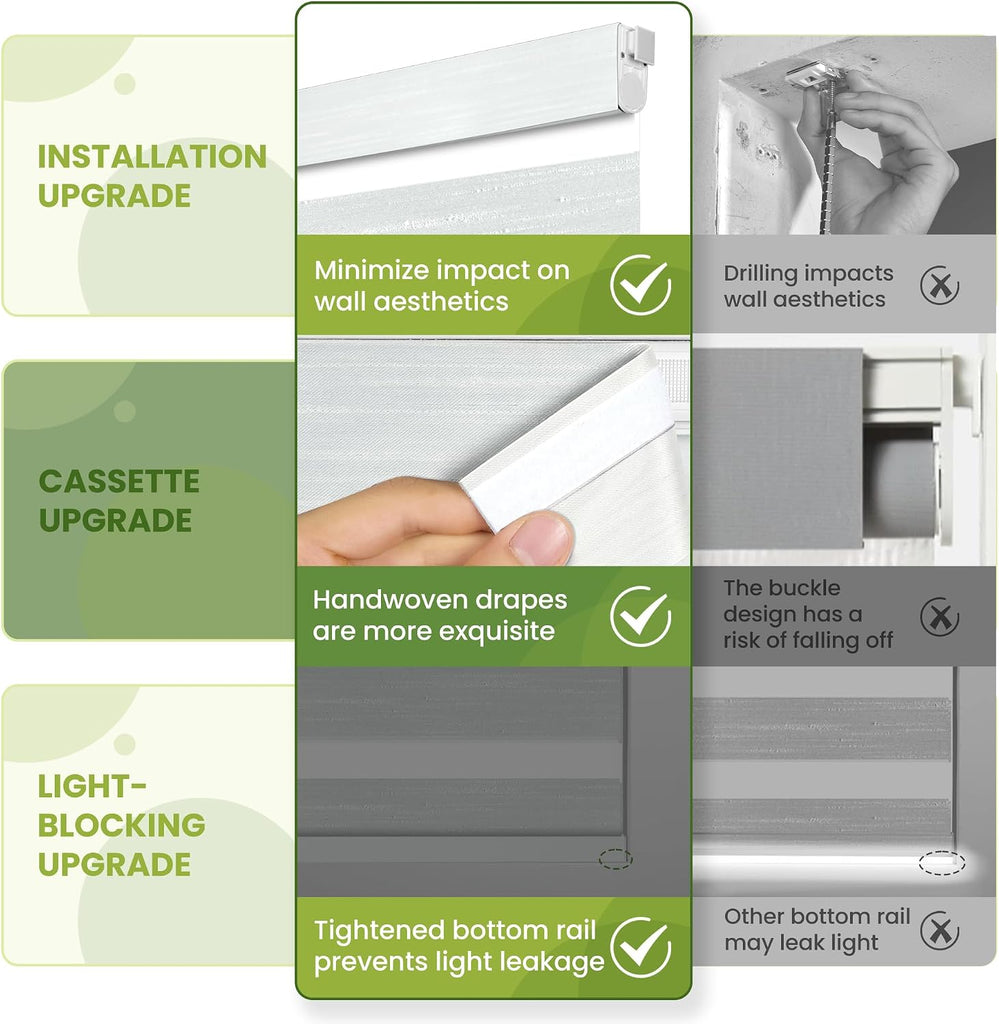 INSTALLATION UPGRADE

Minimize impact on wall aesthetics

Drilling impacts wall aesthetics

CASSETTE UPGRADE

Handwoven drapes are more exquisite

The buckle design has a risk of falling off

LIGHT-BLOCKING UPGRADE

Tightened bottom rail prevents light leakage

Other bottom rail may leak light