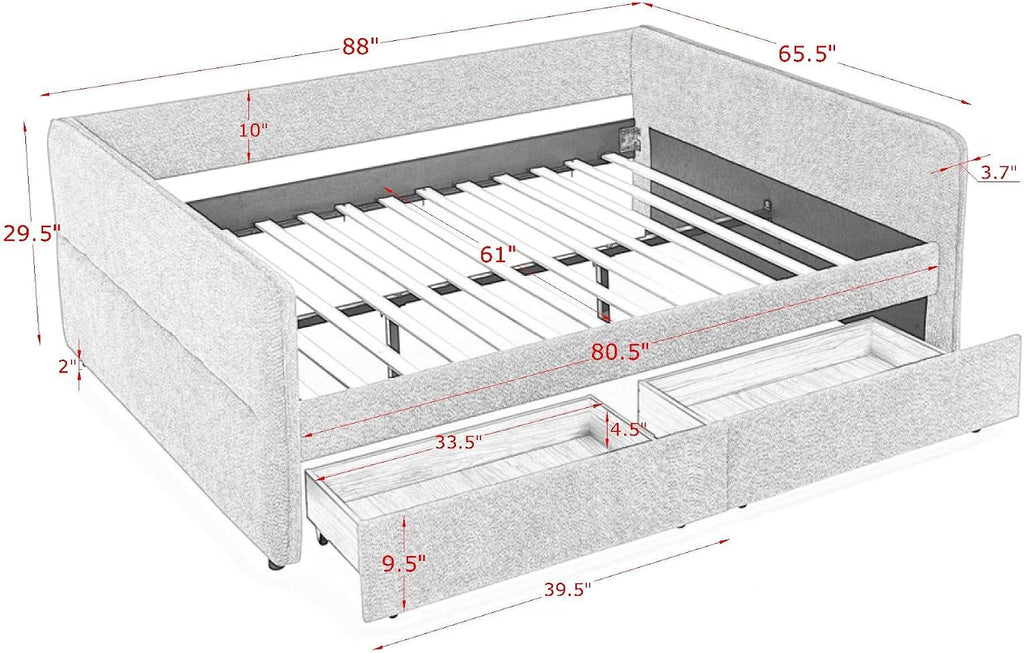 88"
65.5"
10"
3.7"
29.5"
61"
80.5"
2"
33.5"
4.5"
9.5"
39.5"