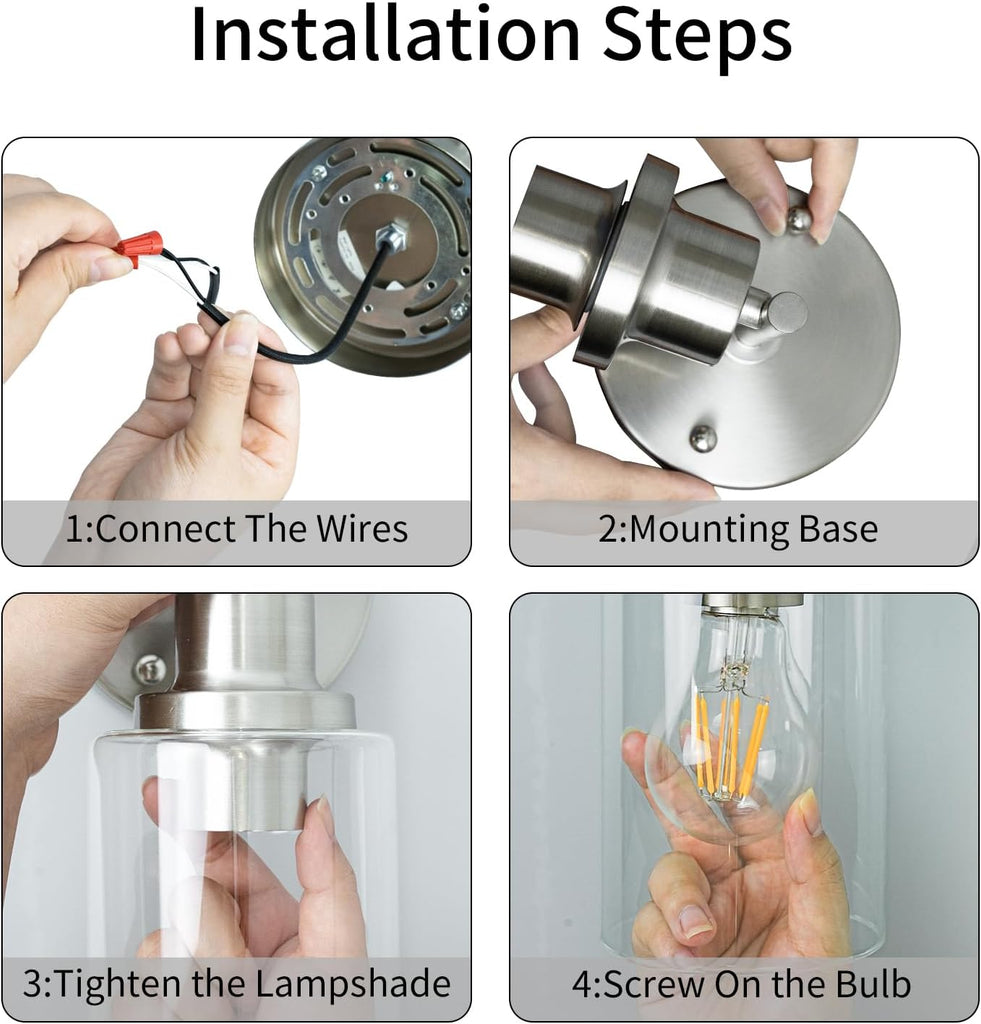 Installation Steps

1:Connect The Wires

2:Mounting Base

3:Tighten the Lampshade

4:Screw On the Bulb