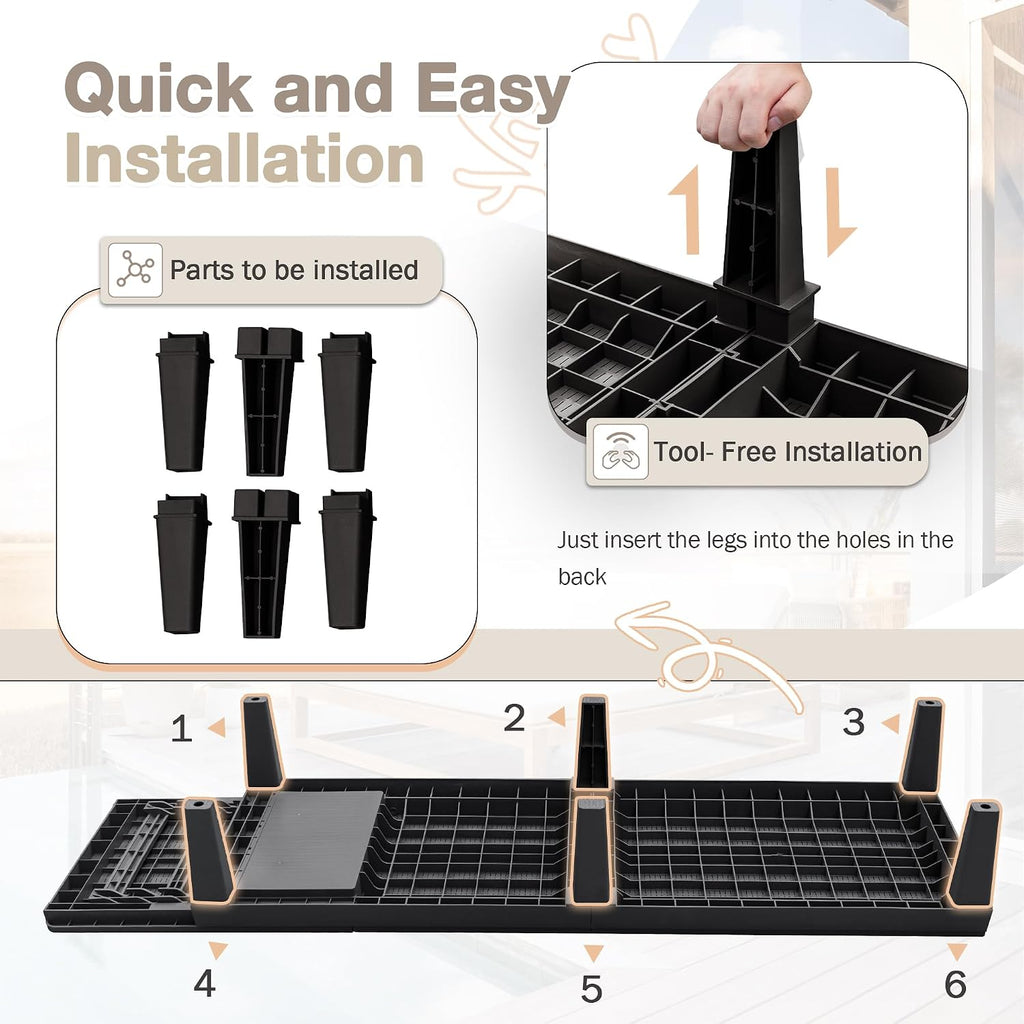 Quick and Easy Installation

Parts to be installed

Tool- Free Installation

Just insert the legs into the holes in the back

1

2

3

4

5

6