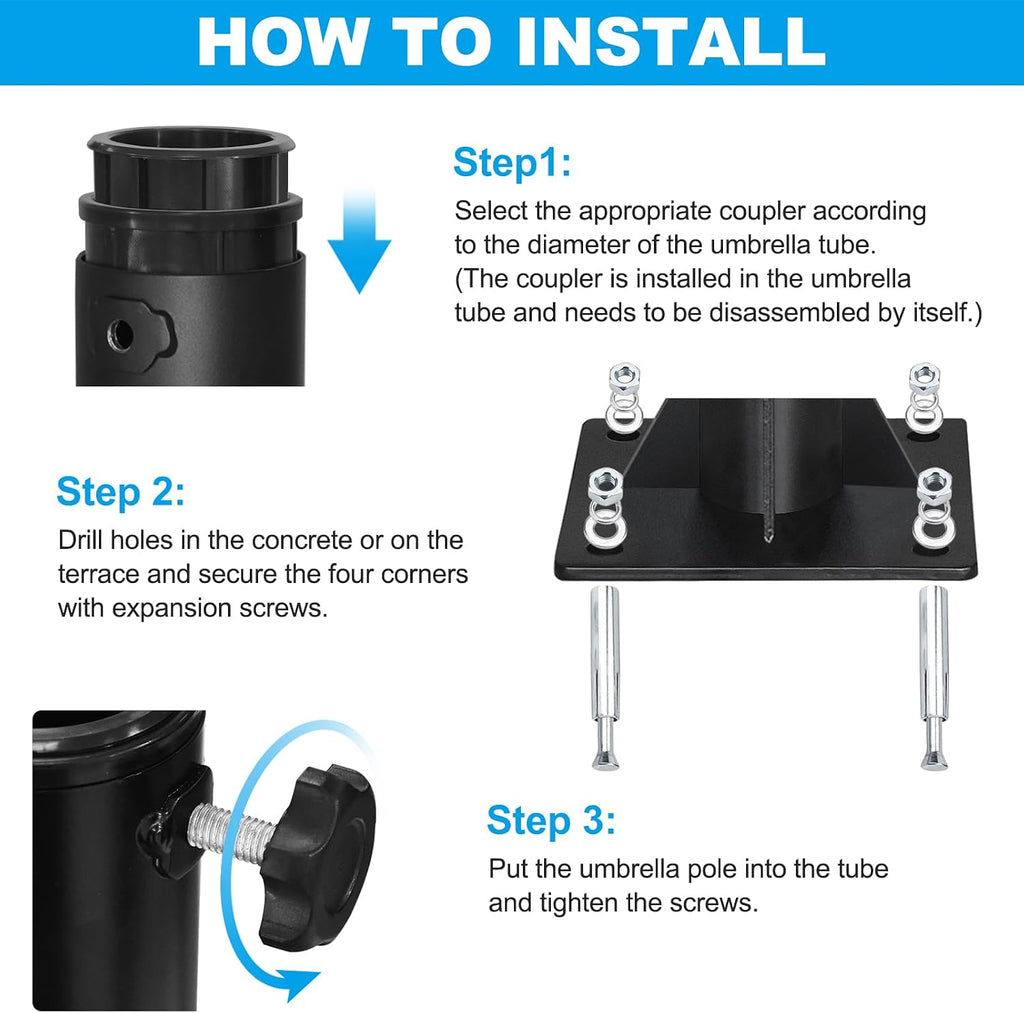 HOW TO INSTALL

Step1:
Select the appropriate coupler according to the diameter of the umbrella tube.
(The coupler is installed in the umbrella tube and needs to be disassembled by itself.)

Step 2:
Drill holes in the concrete or on the terrace and secure the four corners with expansion screws.

Step 3:
Put the umbrella pole into the tube and tighten the screws.