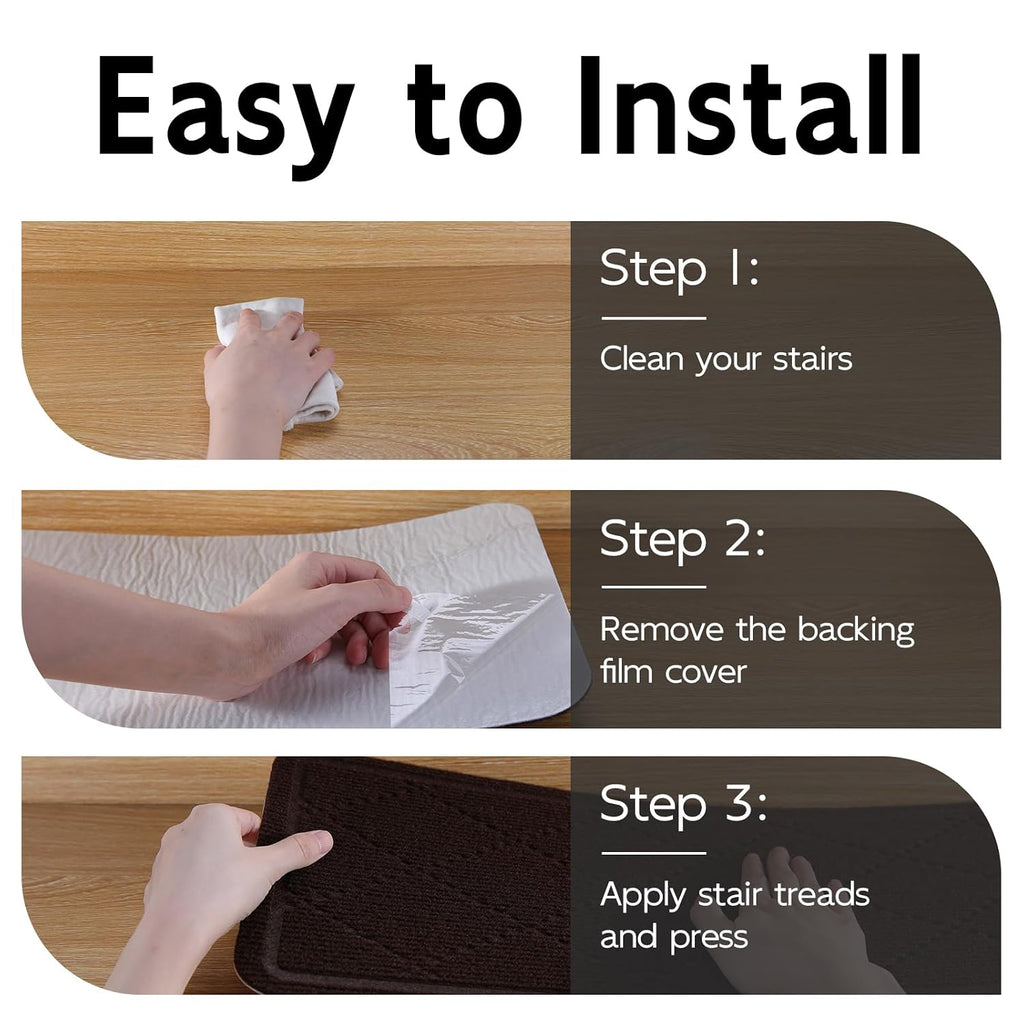 Easy to Install

Step 1:

Clean your stairs

Step 2:

Remove the backing film cover

Step 3:

Apply stair treads and press