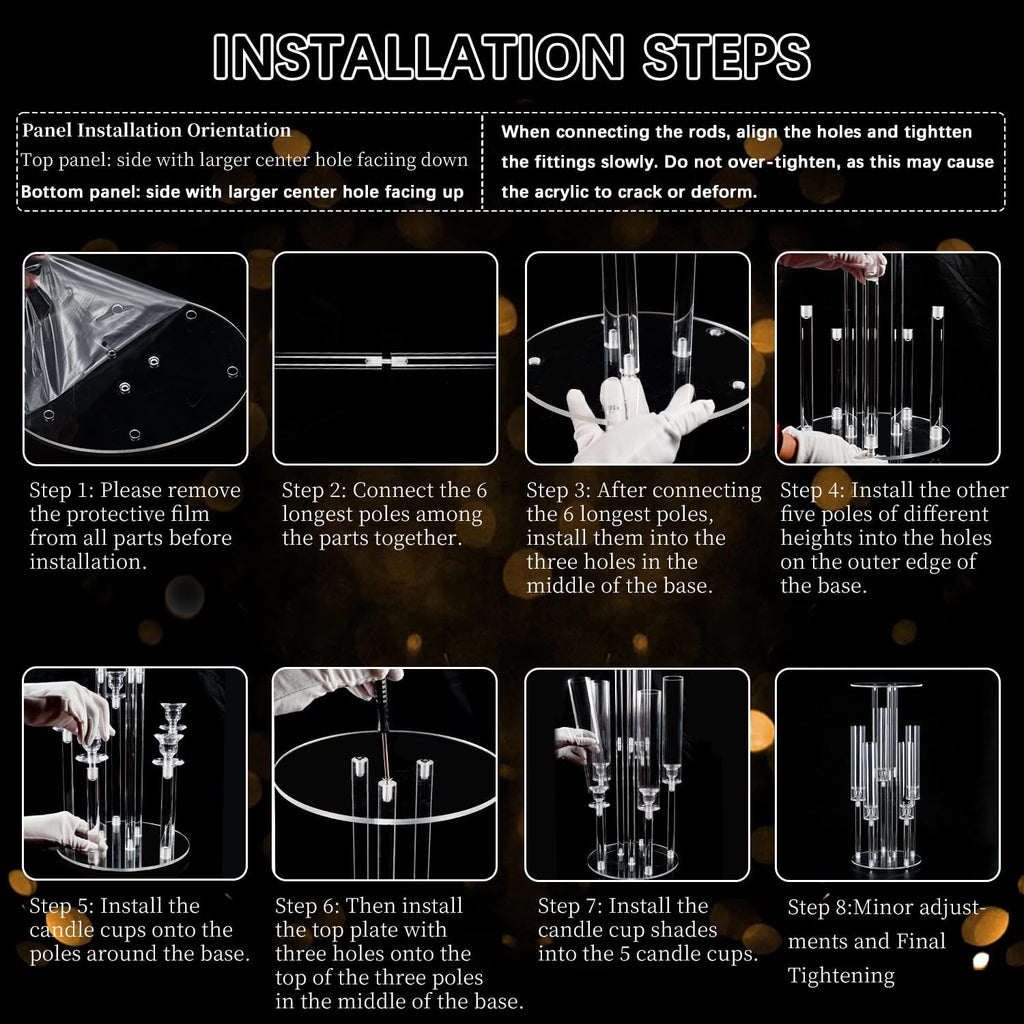 INSTALLATION STEPS

Panel Installation Orientation
Top panel: side with larger center hole faciing down
Bottom panel: side with larger center hole facing up

When connecting the rods, align the holes and tightten the fittings slowly. Do not over-tighten, as this may cause the acrylic to crack or deform.

Step 1: Please remove the protective film from all parts before installation.

Step 2: Connect the 6 longest poles among the parts together.

Step 3: After connecting the 6 longest poles, install them into the three holes in the middle of the base.

Step 4: Install the other five poles of different heights into the holes on the outer edge of the base.

Step 5: Install the candle cups onto the poles around the base.

Step 6: Then install the top plate with three holes onto the top of the three poles in the middle of the base.

Step 7: Install the candle cup shades into the 5 candle cups.

Step 8:Minor adjustments and Final Tightening