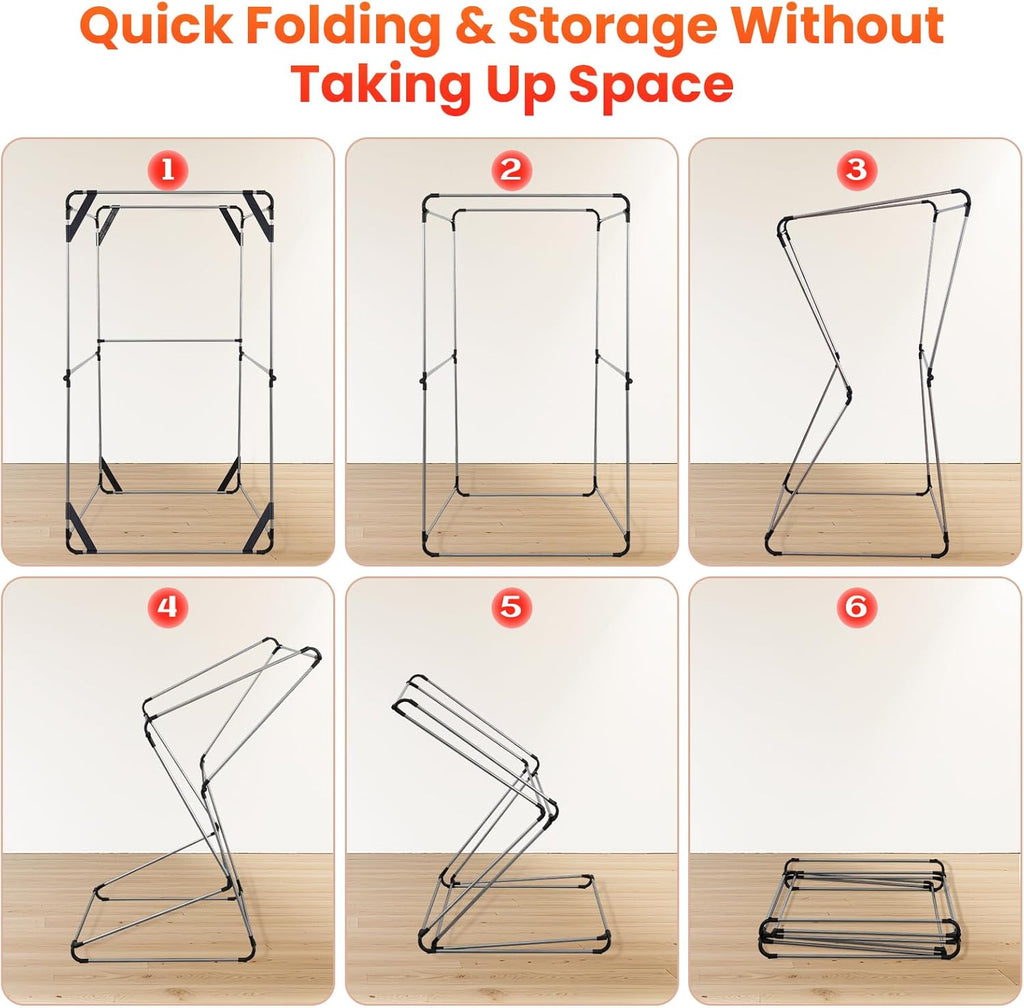 Quick Folding & Storage Without Taking Up Space

1

2

3

4

5

6