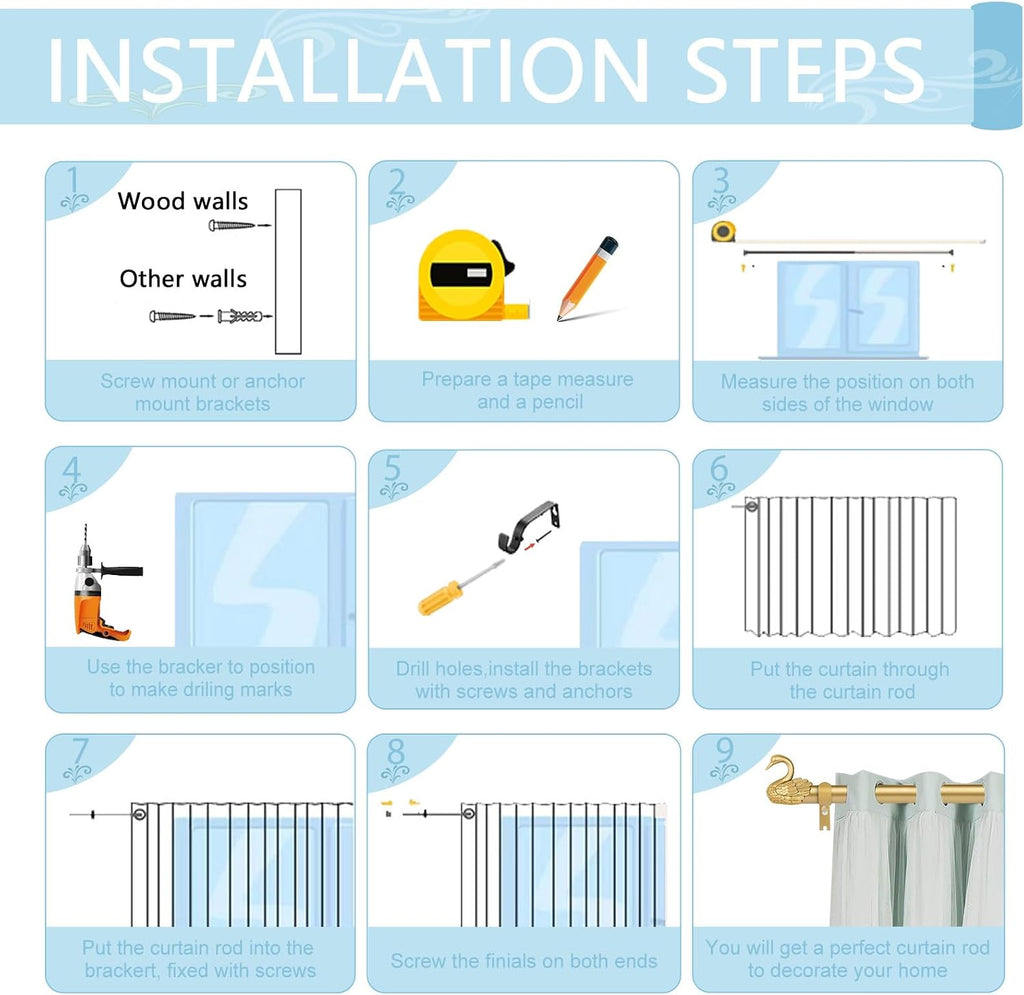 INSTALLATION STEPS

1

Wood walls

Other walls

Screw mount or anchor mount brackets

2

Prepare a tape measure and a pencil

3

Measure the position on both sides of the window

4

Use the bracker to position to make driling marks

5

Drill holes,install the brackets with screws and anchors

6

Put the curtain through the curtain rod

7

Put the curtain rod into the brackert, fixed with screws

8

Screw the finials on both ends

9

You will get a perfect curtain rod to decorate your home