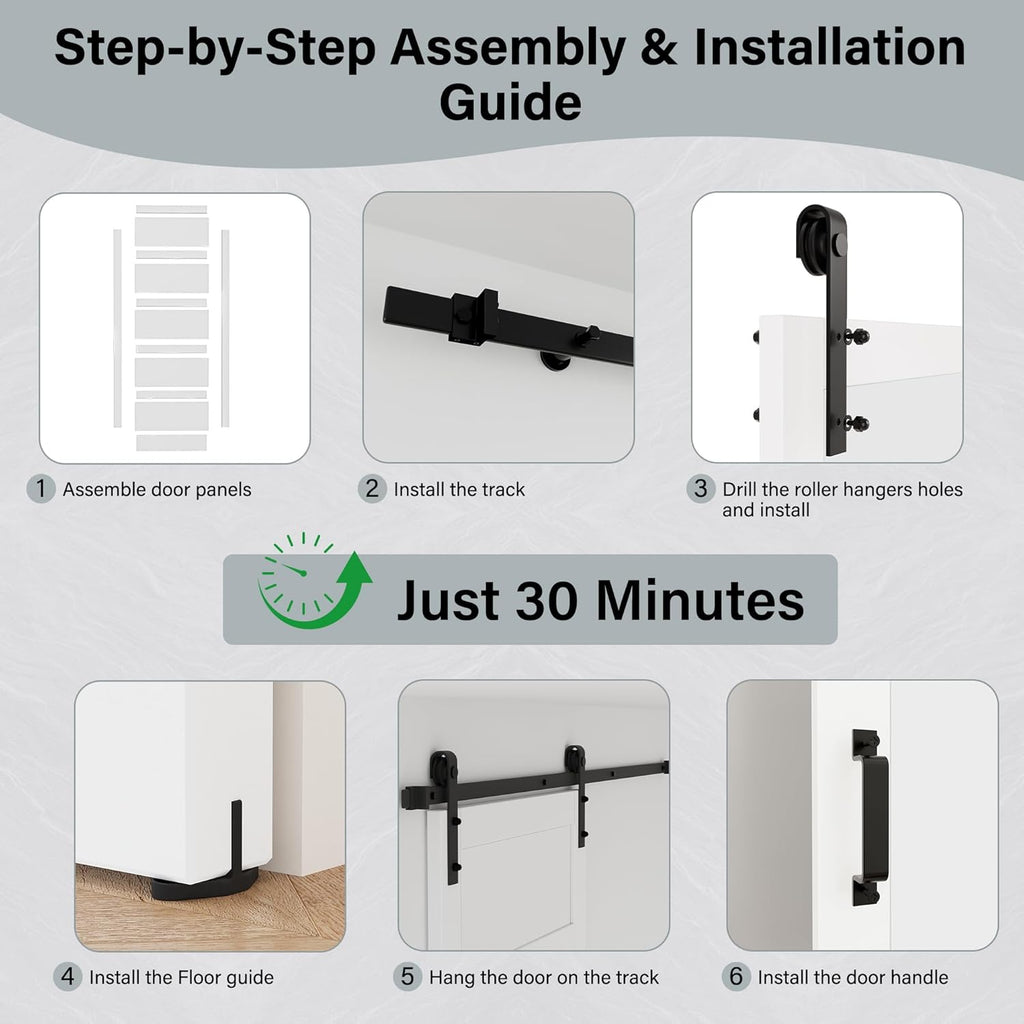 Step-by-Step Assembly & Installation Guide

1 Assemble door panels

2 Install the track

3 Drill the roller hangers holes and install

Just 30 Minutes

4 Install the Floor guide

5 Hang the door on the track

6 Install the door handle