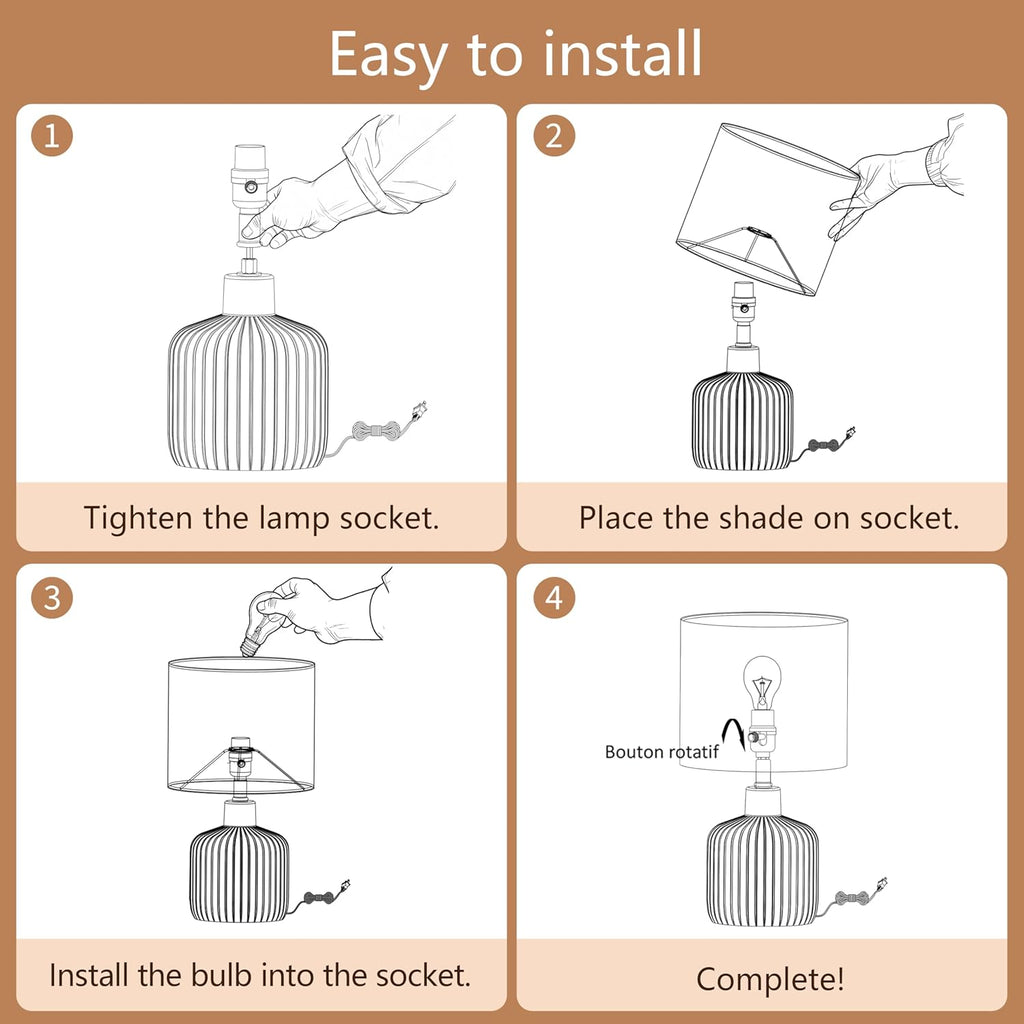 Easy to install

1

Tighten the lamp socket.

2

Place the shade on socket.

3

Install the bulb into the socket.

4

Bouton rotatif

Complete!