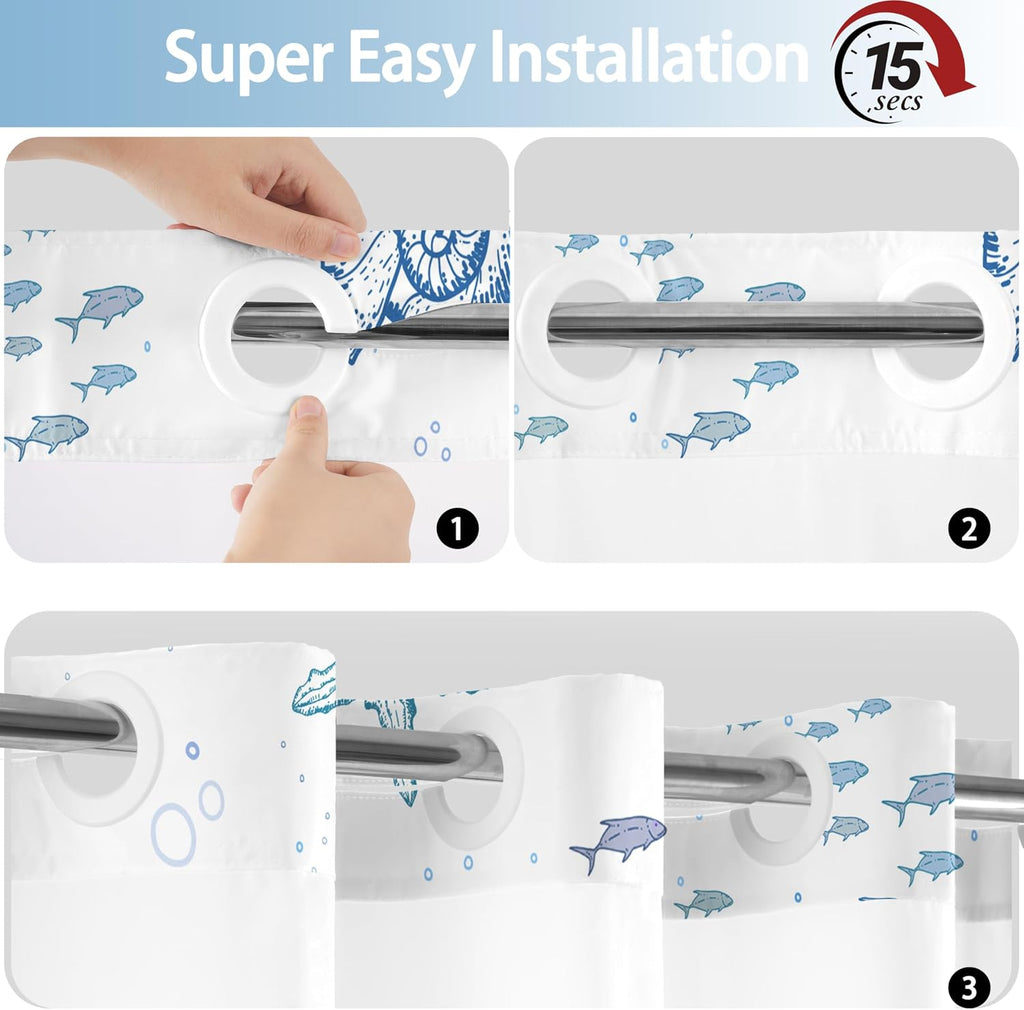 Super Easy Installation

15
secs

1

2

3