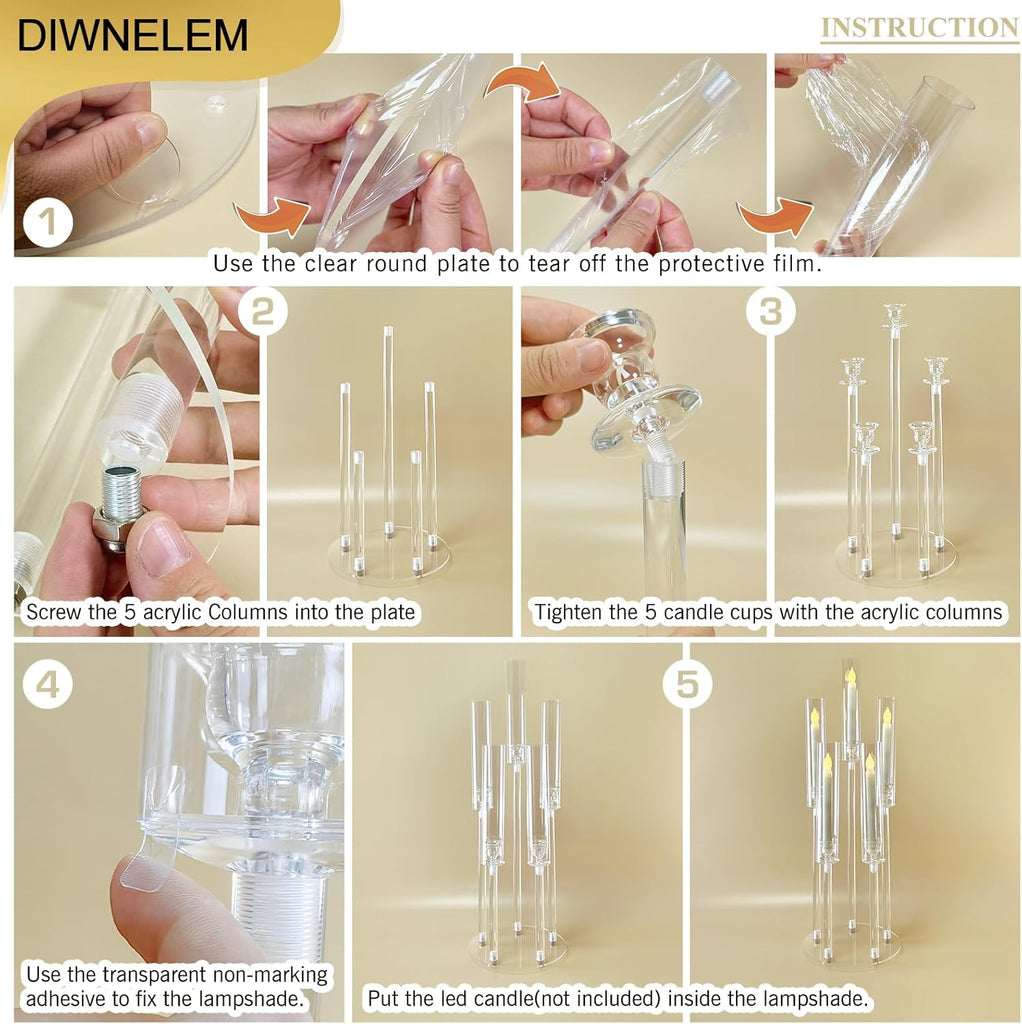 DIWNELEM

INSTRUCTION

1

Use the clear round plate to tear off the protective film.

2

Screw the 5 acrylic Columns into the plate

3

Tighten the 5 candle cups with the acrylic columns

4

Use the transparent non-marking adhesive to fix the lampshade.

5

Put the led candle(not included) inside the lampshade.