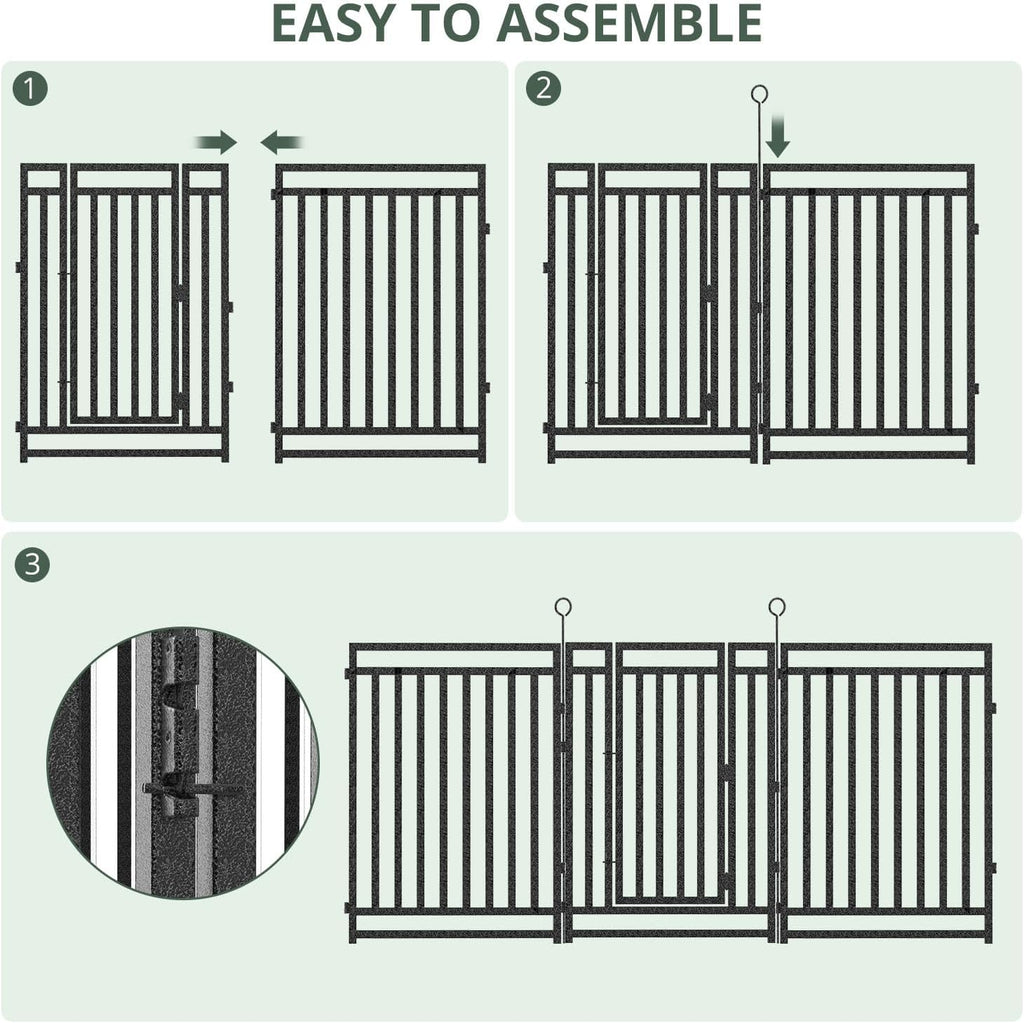 EASY TO ASSEMBLE

1

2

3