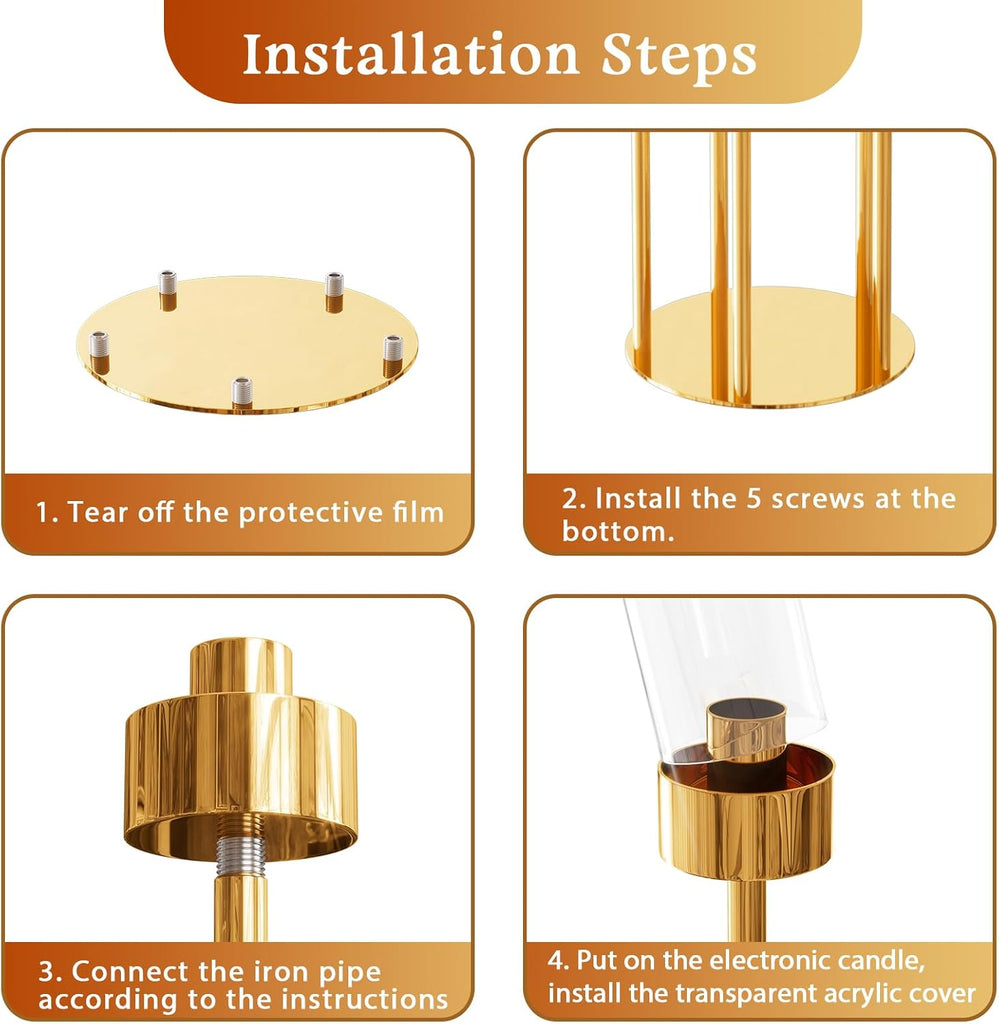 Installation Steps

1. Tear off the protective film

2. Install the 5 screws at the bottom.

3. Connect the iron pipe according to the instructions

4. Put on the electronic candle, install the transparent acrylic cover