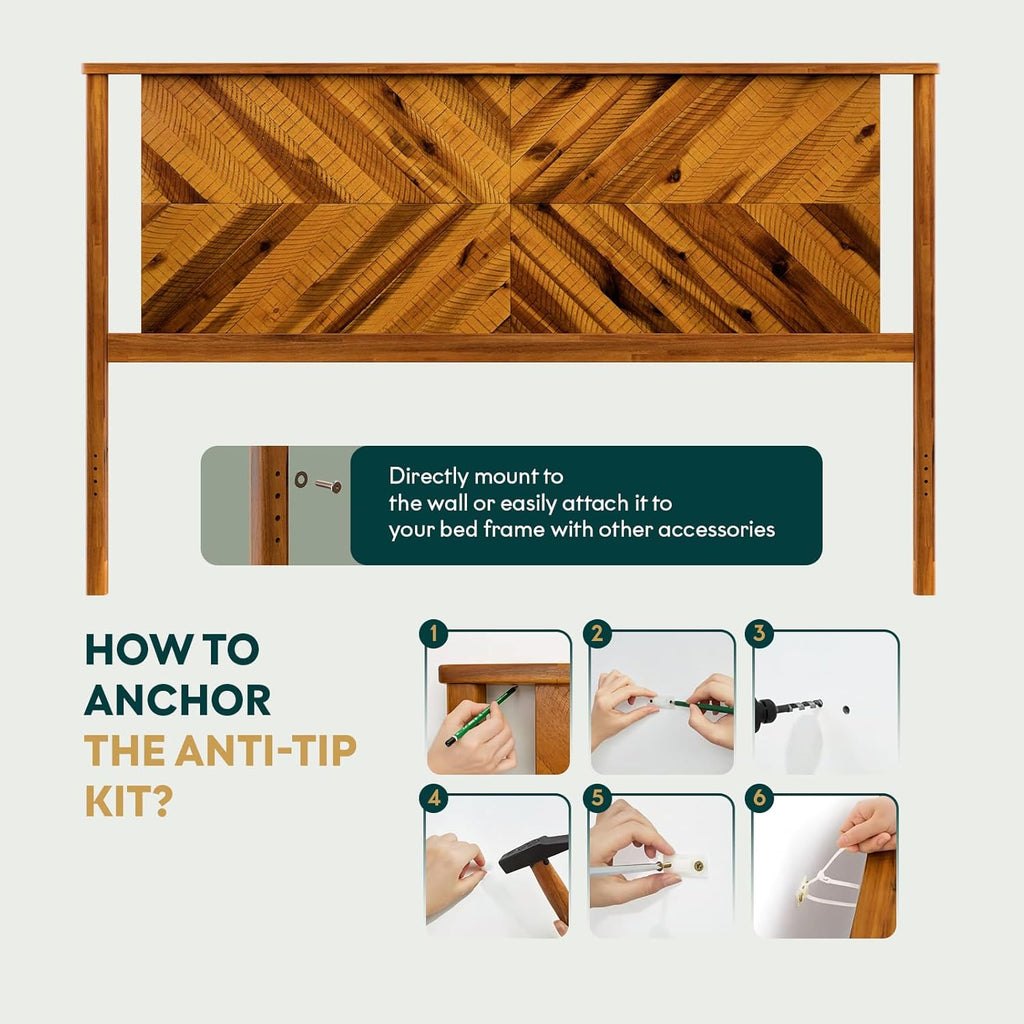 Directly mount to the wall or easily attach it to your bed frame with other accessories

HOW TO ANCHOR THE ANTI-TIP KIT?

1

2

3

4

5

6