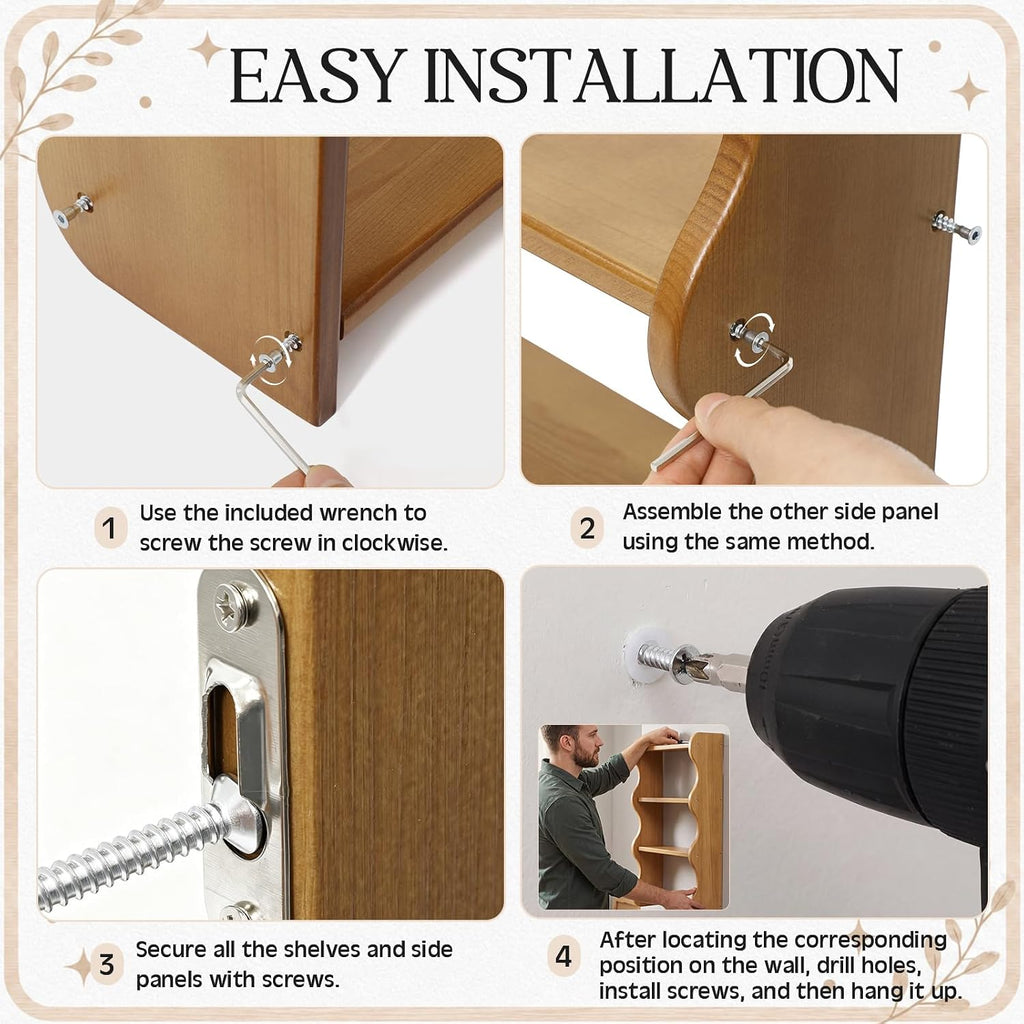 EASY INSTALLATION

1 Use the included wrench to screw the screw in clockwise.

2 Assemble the other side panel using the same method.

3 Secure all the shelves and side panels with screws.

4 After locating the corresponding position on the wall, drill holes, install screws, and then hang it up.